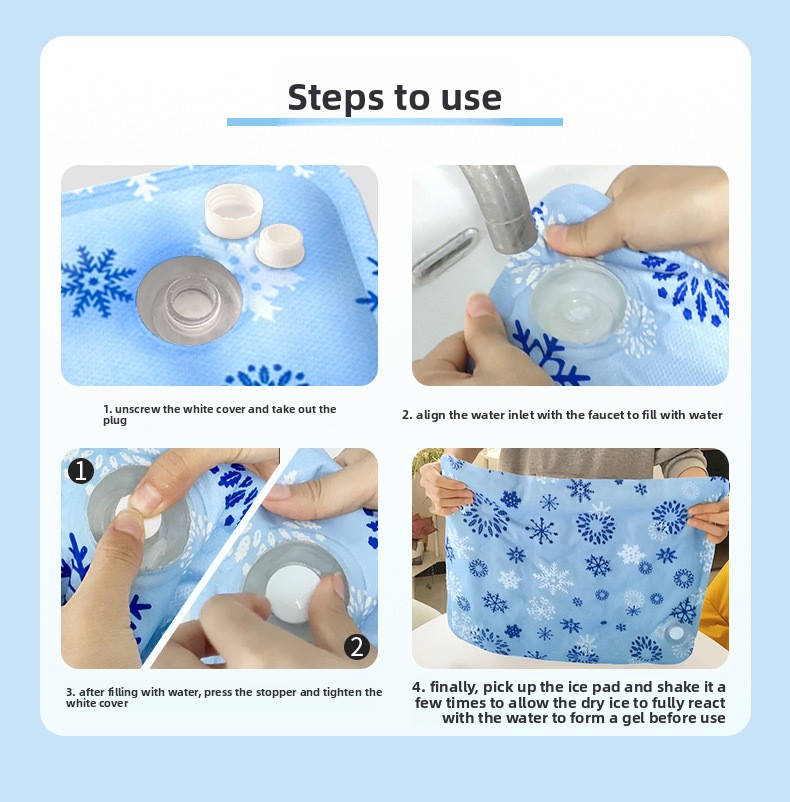 Steps to use

1. unscrew the white cover and take out the plug

2. align the water inlet with the faucet to fill with water

1

2

3. after filling with water, press the stopper and tighten the white cover

4. finally, pick up the ice pad and shake it a few times to allow the dry ice to fully react with the water to form a gel before use