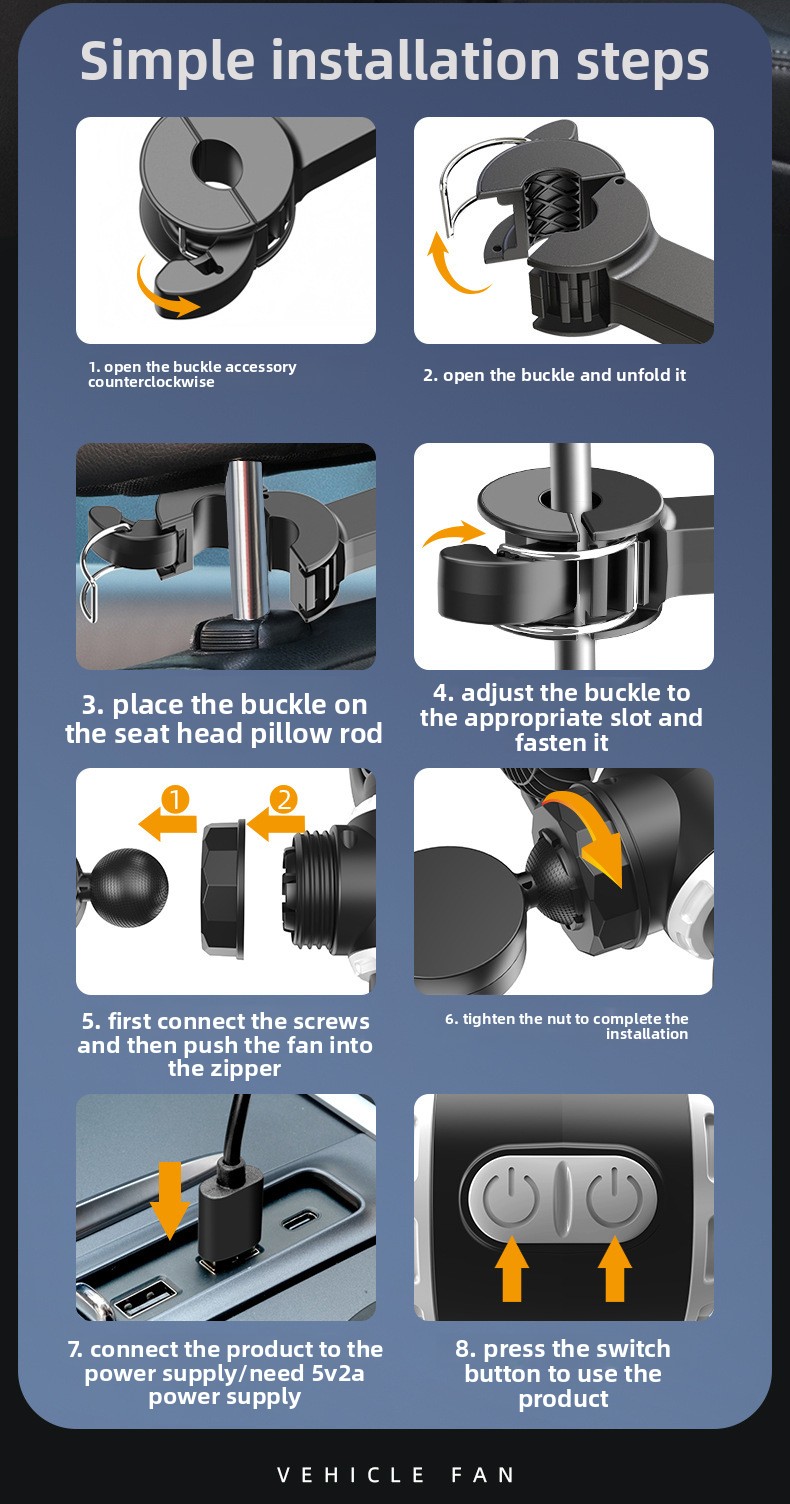 Simple installation steps

1. open the buckle accessory counterclockwise

2. open the buckle and unfold it

3. place the buckle on the seat head pillow rod

4. adjust the buckle to the appropriate slot and fasten it

1

2

5. first connect the screws and then push the fan into the zipper

6. tighten the nut to complete the installation

7. connect the product to the power supply/need 5v2a power supply

8. press the switch button to use the product

VEHICLE FAN