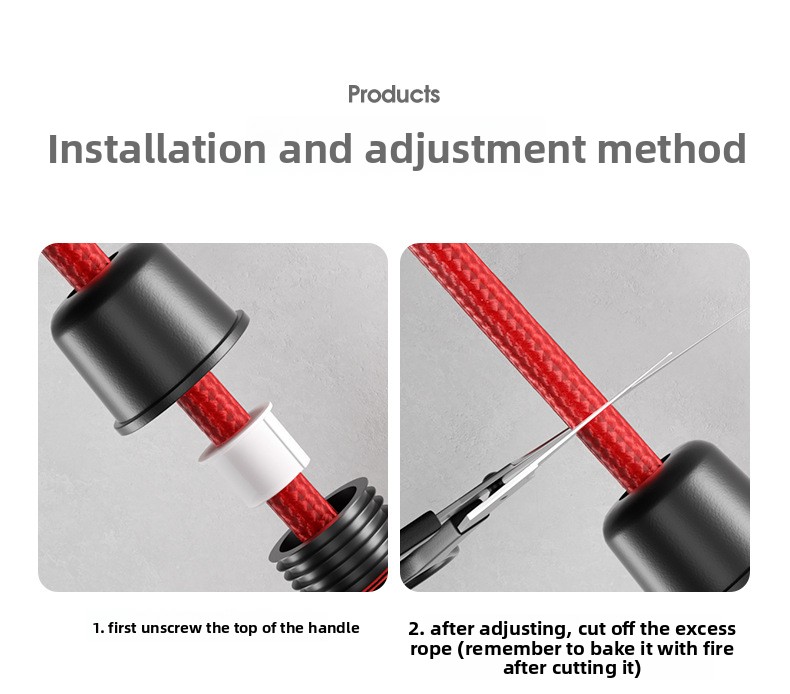 Products

Installation and adjustment method

1. first unscrew the top of the handle

2. after adjusting, cut off the excess rope (remember to bake it with fire after cutting it)