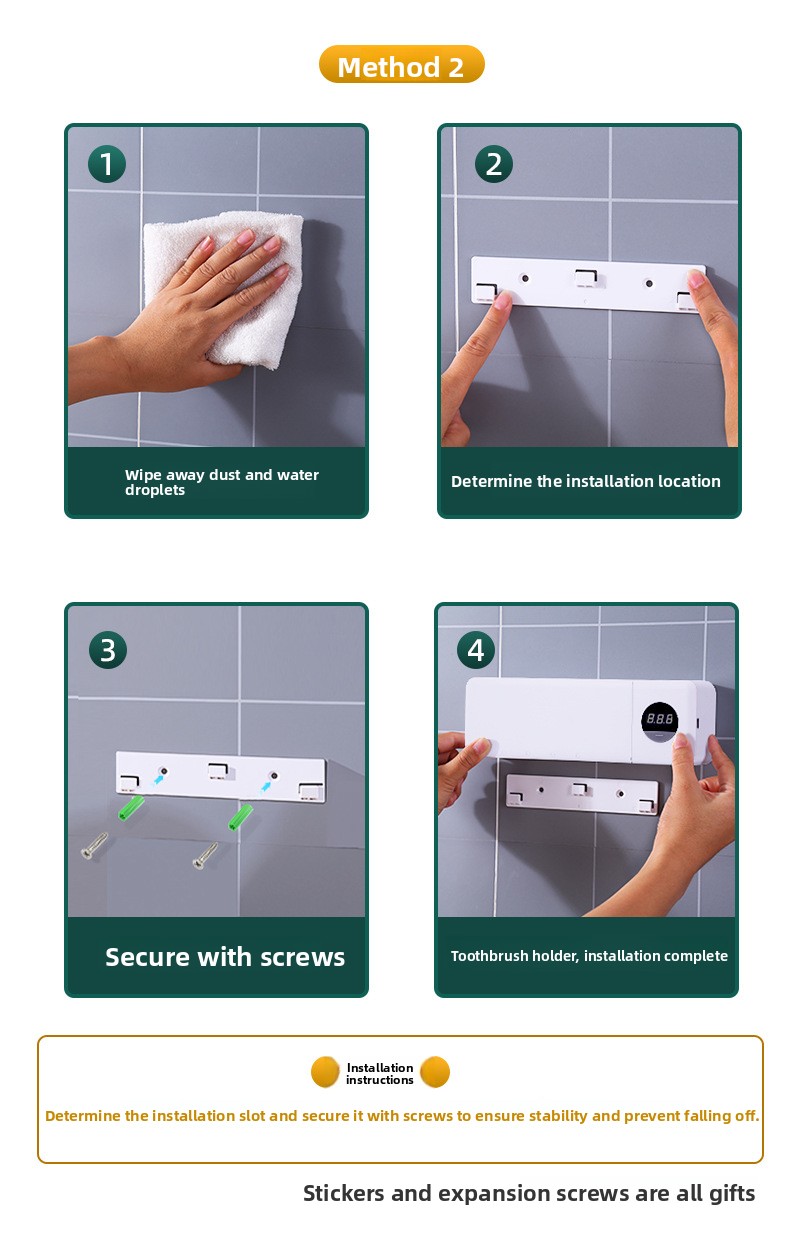 Method 2

1

Wipe away dust and water droplets

2

Determine the installation location

3

Secure with screws

4

888

Toothbrush holder, installation complete

Installation instructions

Determine the installation slot and secure it with screws to ensure stability and prevent falling off.

Stickers and expansion screws are all gifts