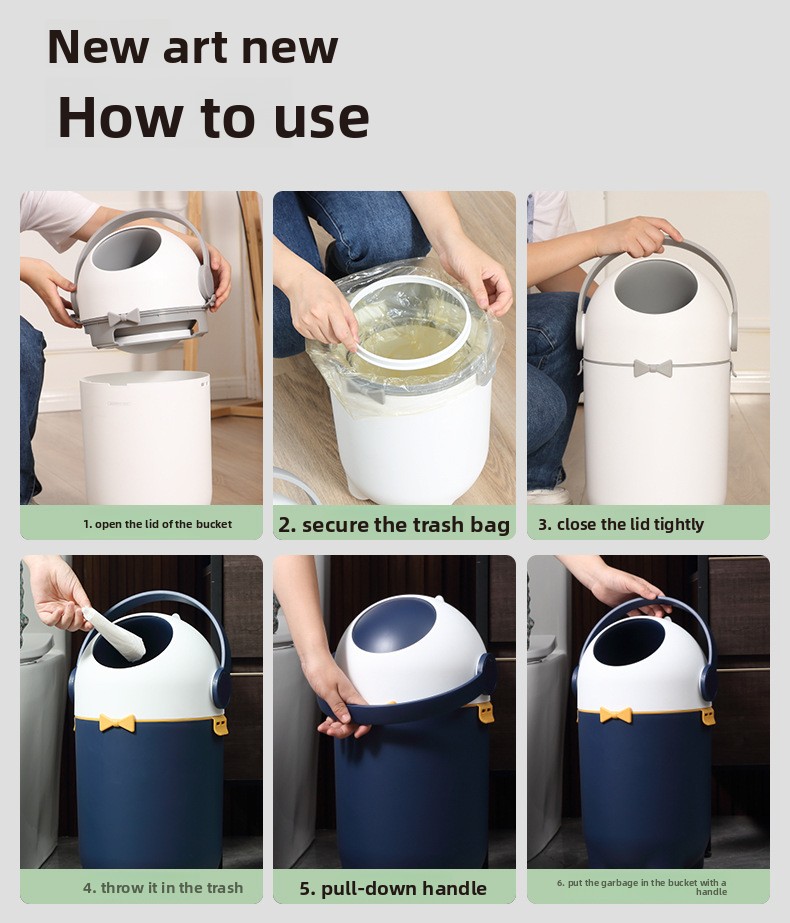 New art new

How to use

1. open the lid of the bucket

2. secure the trash bag

3. close the lid tightly

4. throw it in the trash

5. pull-down handle

6. put the garbage in the bucket with a handle