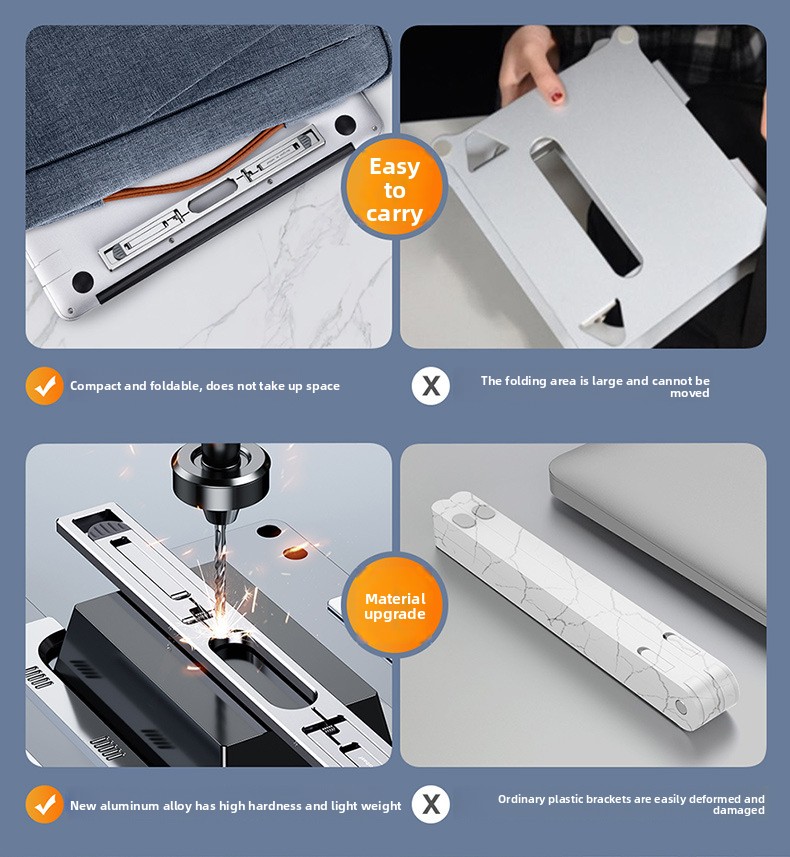 Easy to carry

Compact and foldable, does not take up space

X

The folding area is large and cannot be moved

Material upgrade

New aluminum alloy has high hardness and light weight

X

Ordinary plastic brackets are easily deformed and damaged