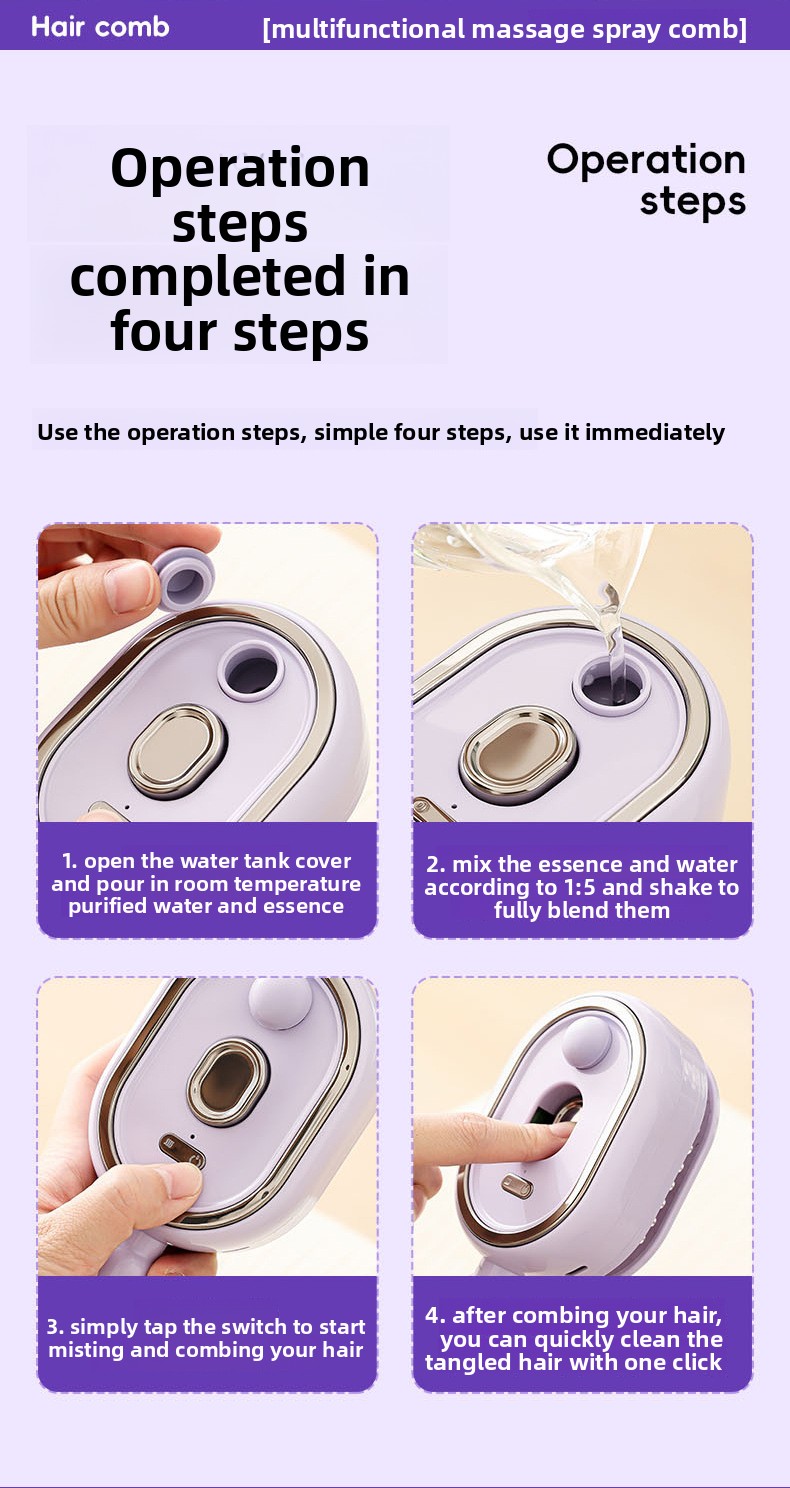 Hair comb [multifunctional massage spray comb]

Operation steps completed in four steps

Operation steps

Use the operation steps, simple four steps, use it immediately

1. open the water tank cover and pour in room temperature purified water and essence

2. mix the essence and water according to 1:5 and shake to fully blend them

3. simply tap the switch to start misting and combing your hair

4. after combing your hair, you can quickly clean the tangled hair with one click