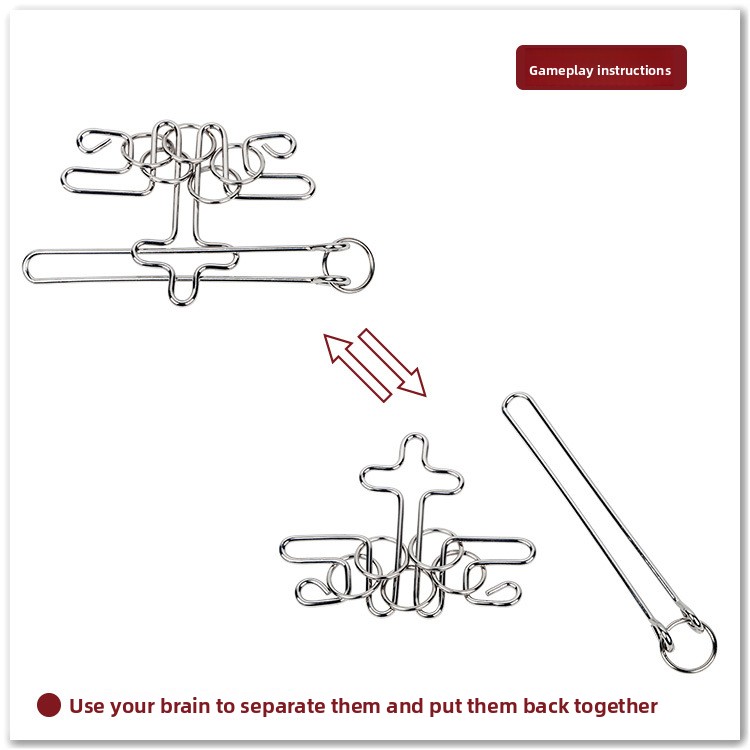 Gameplay instructions

Use your brain to separate them and put them back together