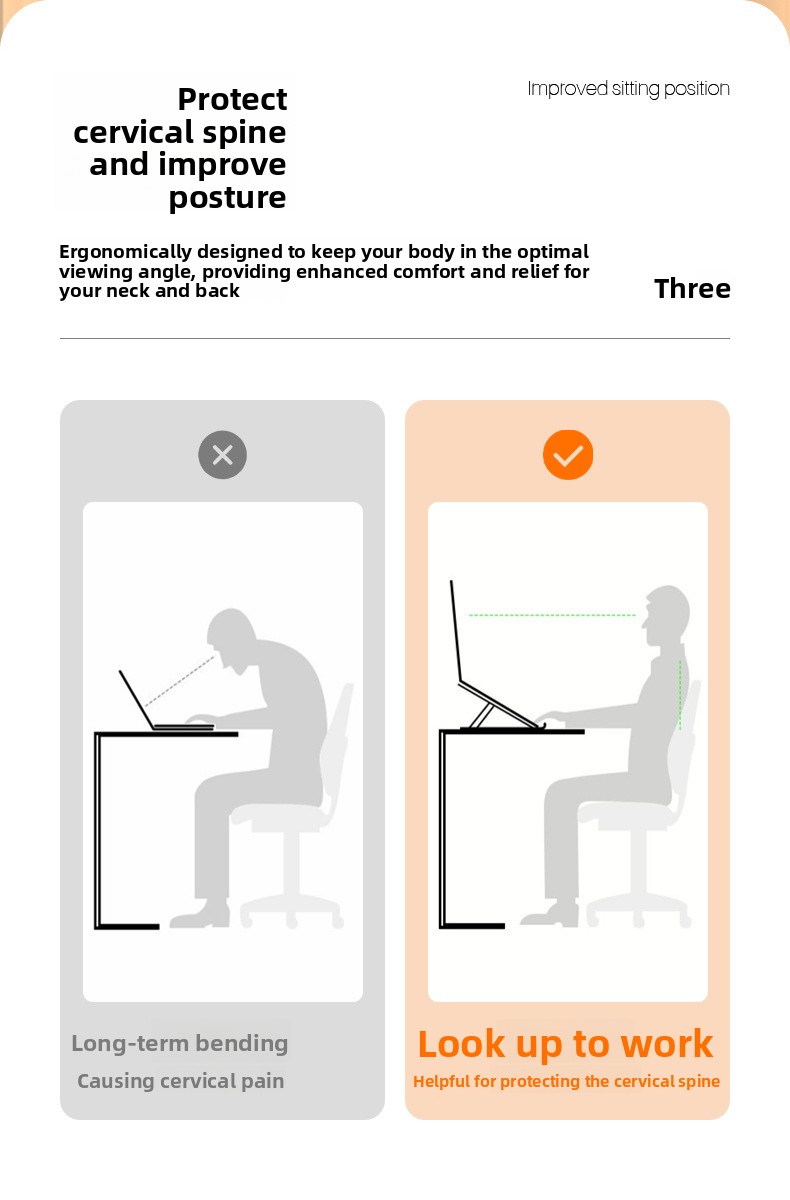 Protect cervical spine and improve posture

Improved sitting position

Ergonomically designed to keep your body in the optimal viewing angle, providing enhanced comfort and relief for your neck and back

Three

Long-term bending

Causing cervical pain

Look up to work

Helpful for protecting the cervical spine