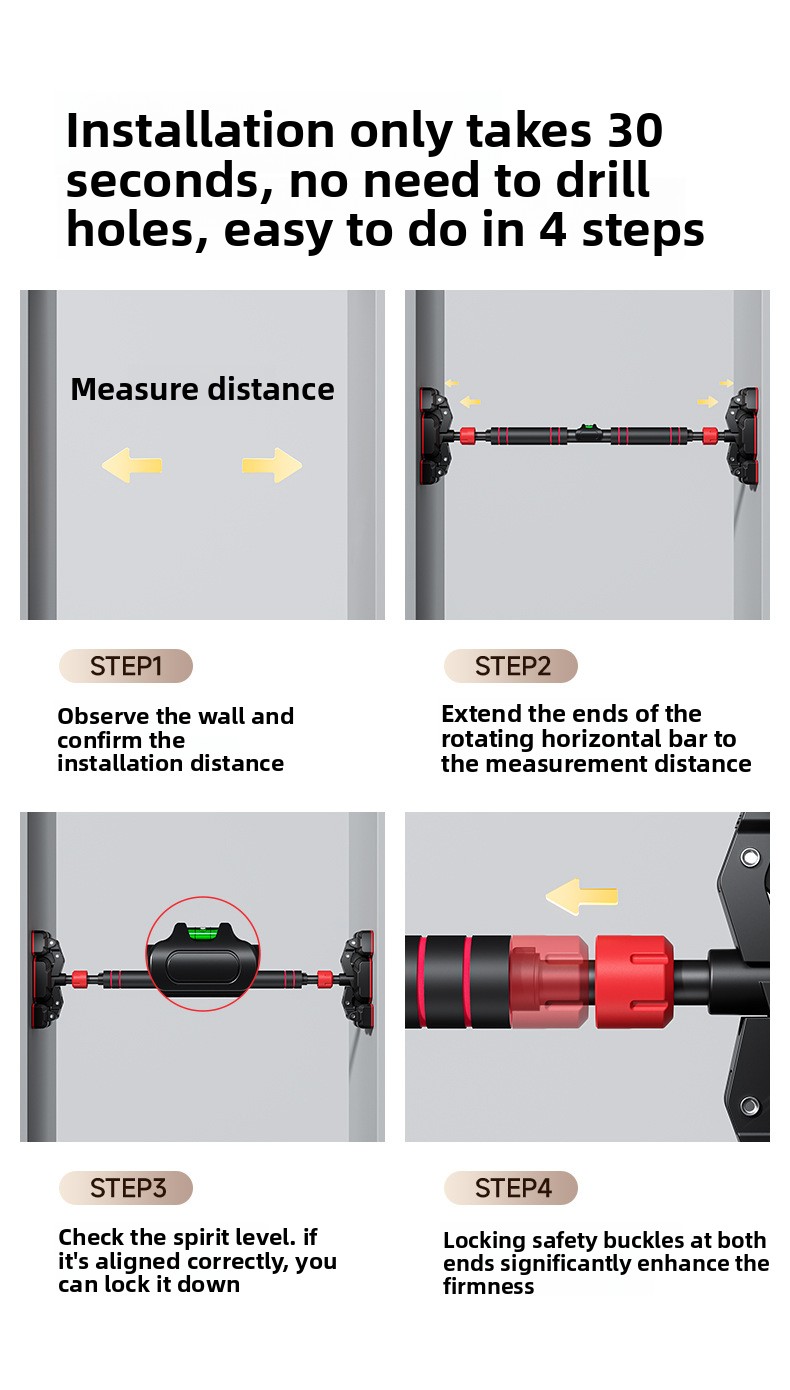 Installation only takes 30 seconds, no need to drill holes, easy to do in 4 steps

Measure distance

STEP1

Observe the wall and confirm the installation distance

STEP2

Extend the ends of the rotating horizontal bar to the measurement distance

STEP3

Check the spirit level. if it's aligned correctly, you can lock it down

STEP4

Locking safety buckles at both ends significantly enhance the firmness