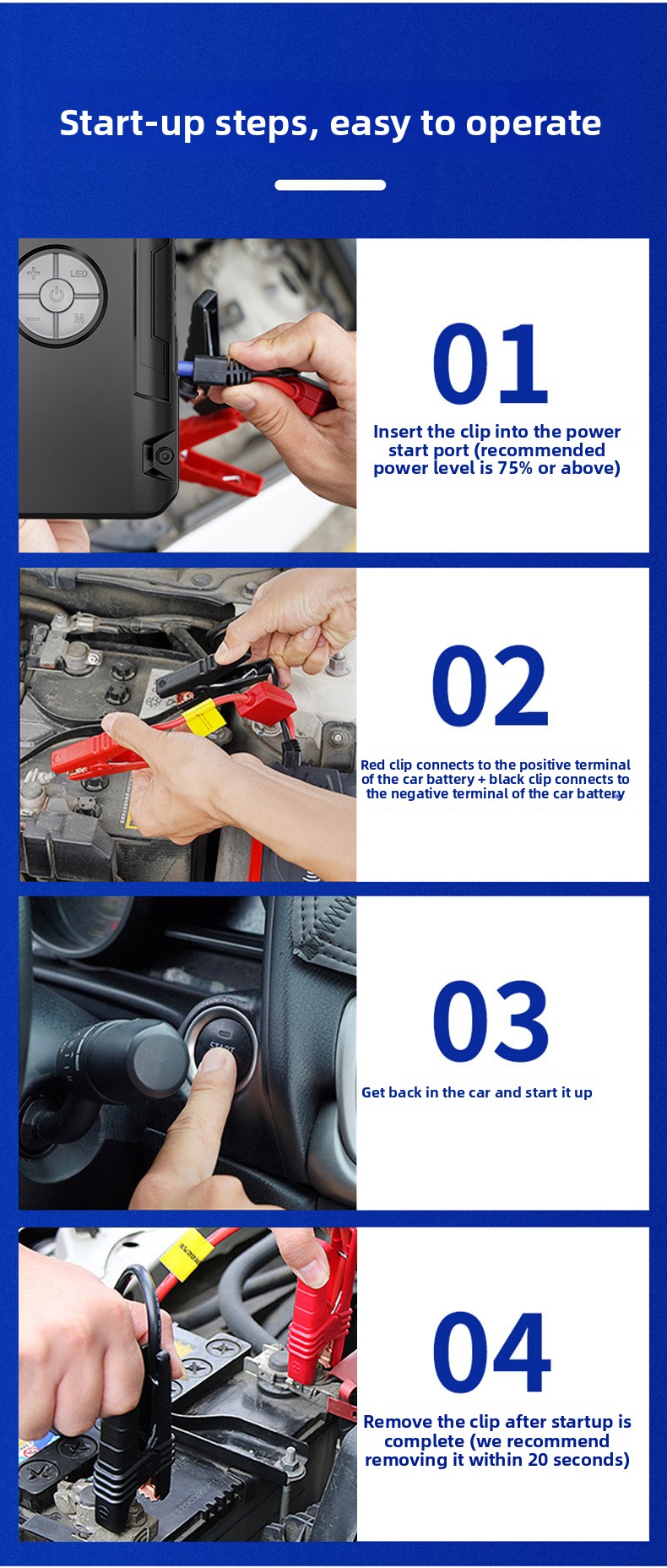 Start-up steps, easy to operate

LED

M

01

Insert the clip into the power start port (recommended power level is 75% or above)

02

Red clip connects to the positive terminal of the car battery + black clip connects to the negative terminal of the car battery

START

03

Get back in the car and start it up

04

Remove the clip after startup is complete (we recommend removing it within 20 seconds)