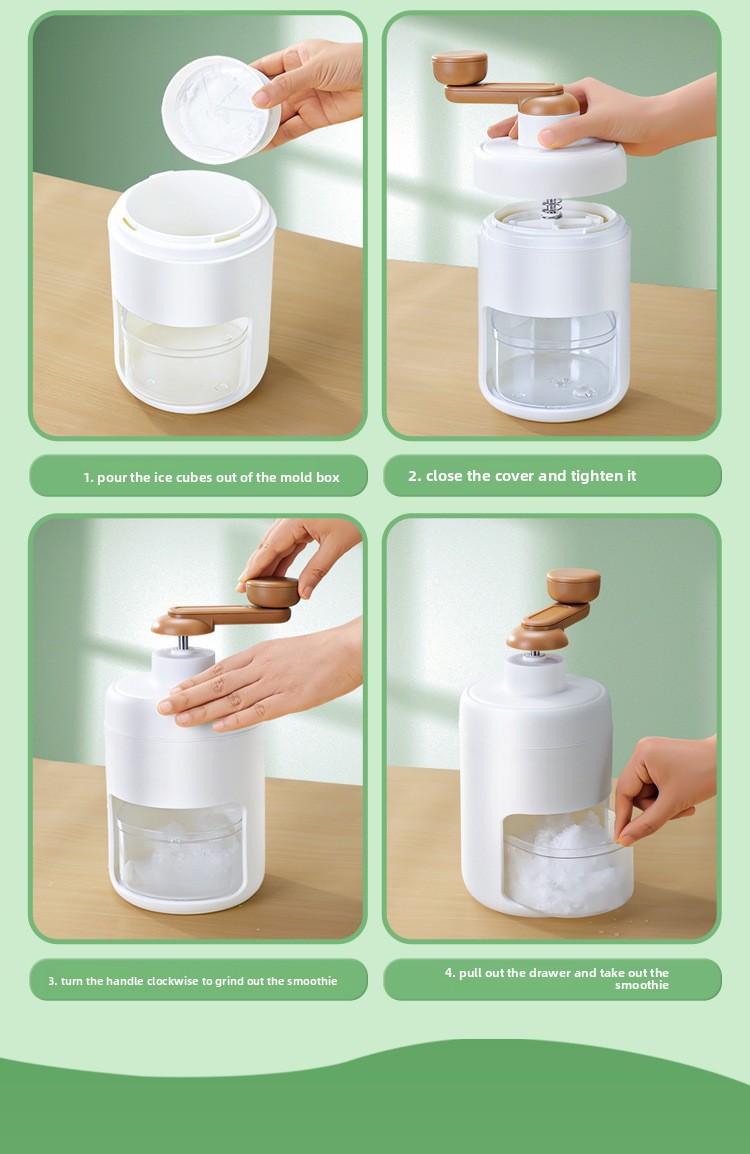 1. pour the ice cubes out of the mold box

2. close the cover and tighten it

3. turn the handle clockwise to grind out the smoothie

4. pull out the drawer and take out the smoothie