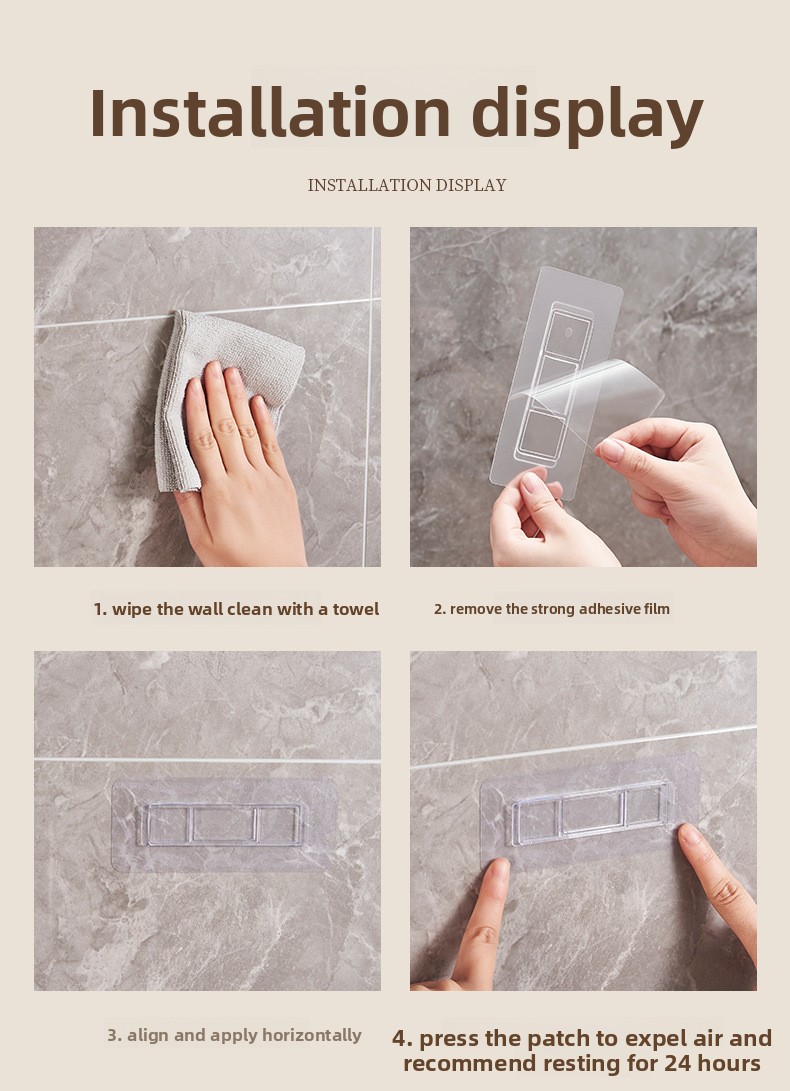 Installation display

INSTALLATION DISPLAY

1. wipe the wall clean with a towel

2. remove the strong adhesive film

3. align and apply horizontally

4. press the patch to expel air and recommend resting for 24 hours