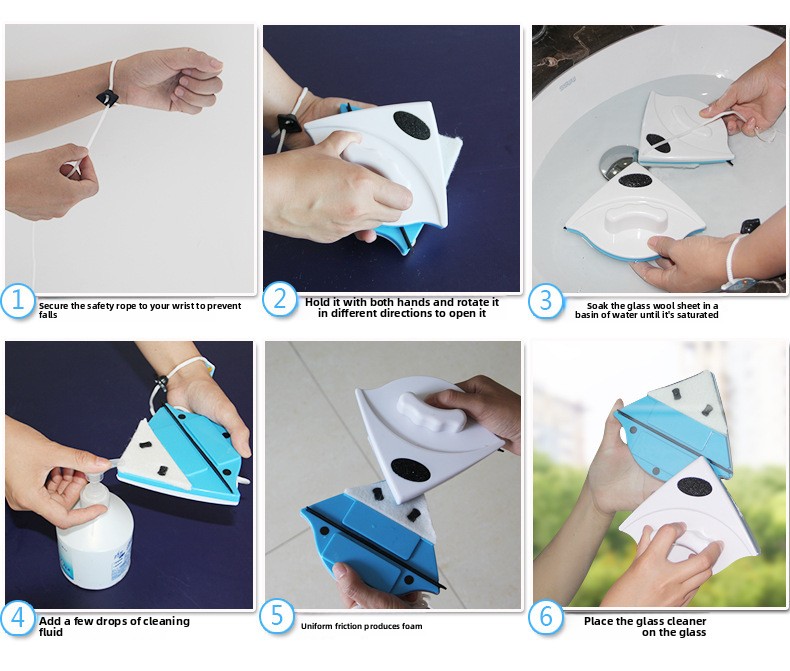 1
Secure the safety rope to your wrist to prevent falls

2
Hold it with both hands and rotate it in different directions to open it

3
Soak the glass wool sheet in a basin of water until it's saturated

4
Add a few drops of cleaning fluid

5
Uniform friction produces foam

6
Place the glass cleaner on the glass