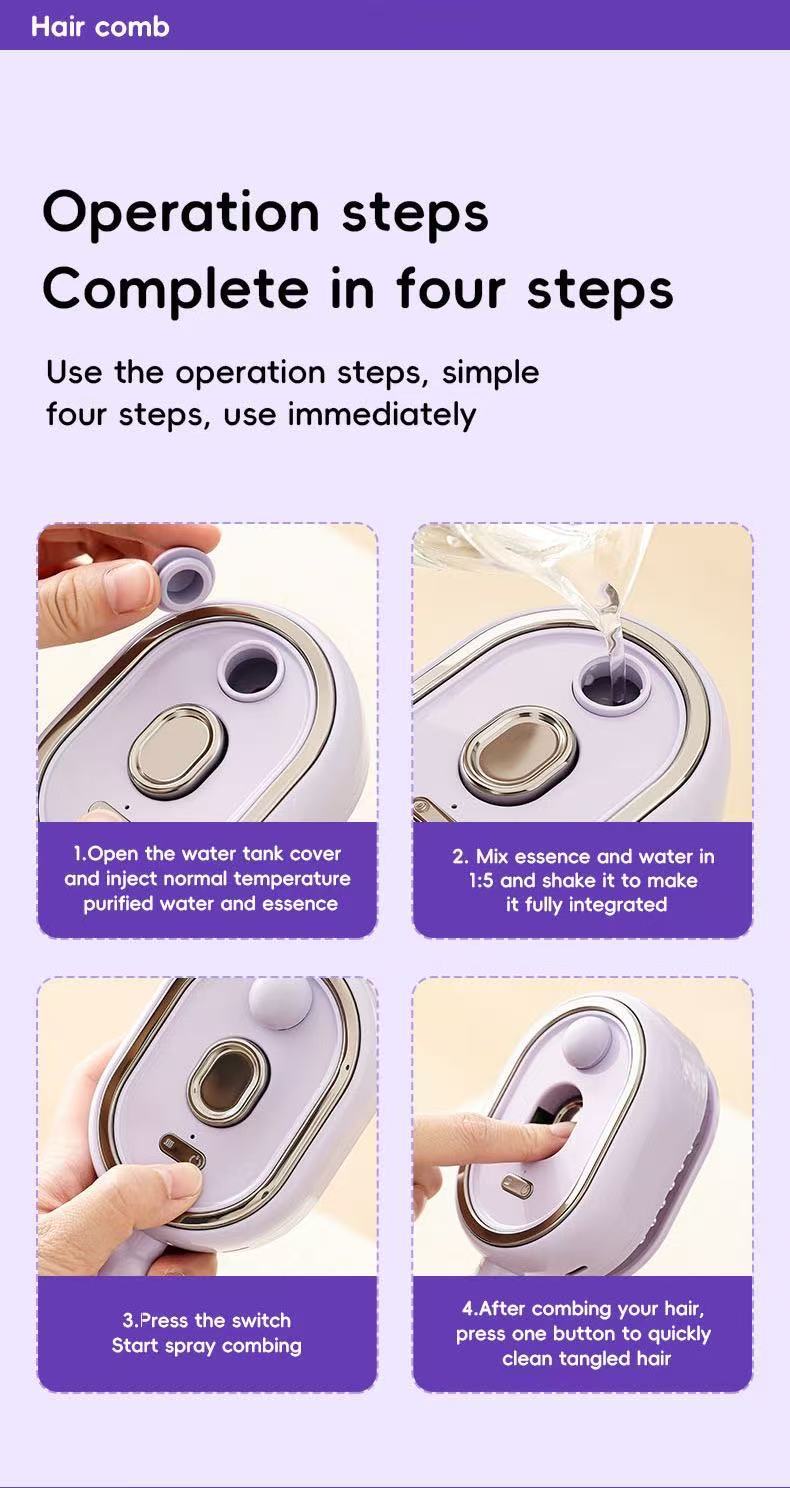 Hair comb

Operation steps
Complete in four steps

Use the operation steps, simple four steps, use immediately

1.Open the water tank cover and inject normal temperature purified water and essence

2. Mix essence and water in 1:5 and shake it to make it fully integrated

3.Press the switch
Start spray combing

4.After combing your hair, press one button to quickly clean tangled hair