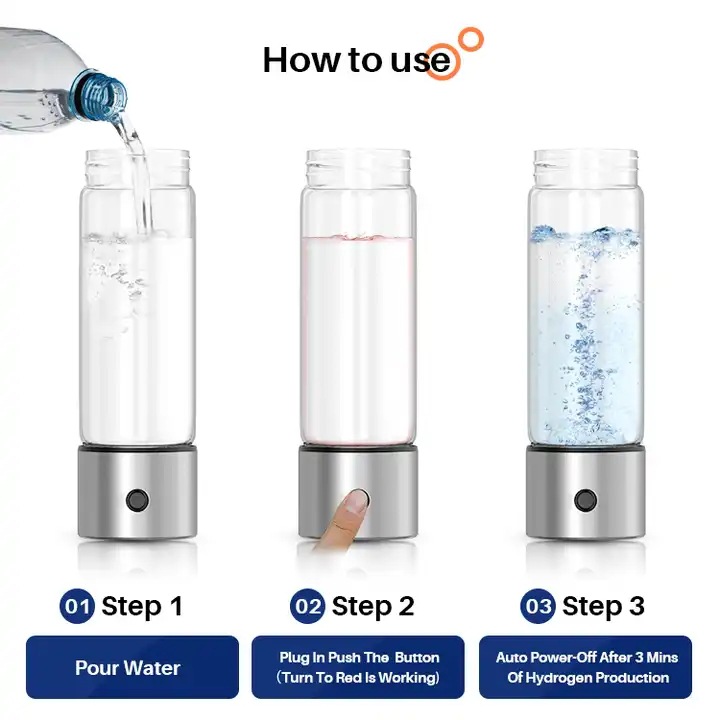 How to use

01 Step 1

Pour Water

02 Step 2

Plug In Push The Button
(Turn To Red Is Working)

03 Step 3

Auto Power-Off After 3 Mins
Of Hydrogen Production