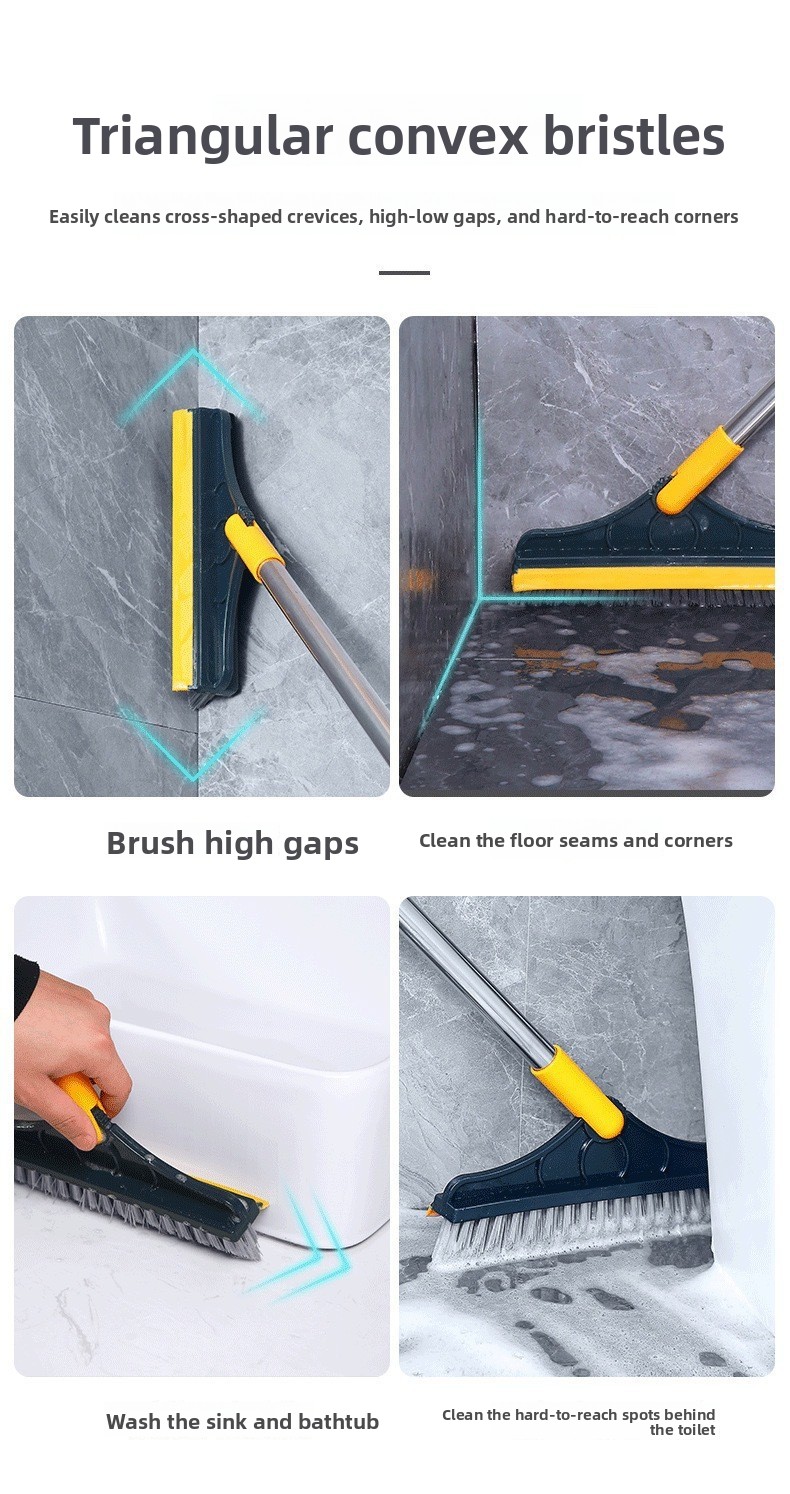 Triangular convex bristles

Easily cleans cross-shaped crevices, high-low gaps, and hard-to-reach corners

Brush high gaps

Clean the floor seams and corners

Wash the sink and bathtub

Clean the hard-to-reach spots behind the toilet