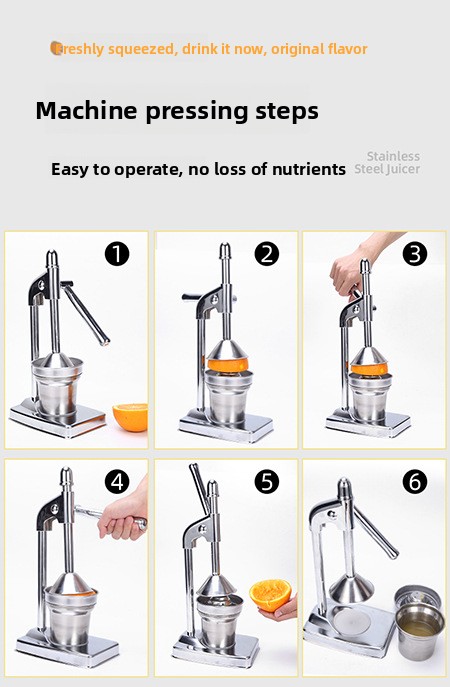 Freshly squeezed, drink it now, original flavor

Machine pressing steps

Easy to operate, no loss of nutrients

Stainless Steel Juicer

1

2

3

4

5

6