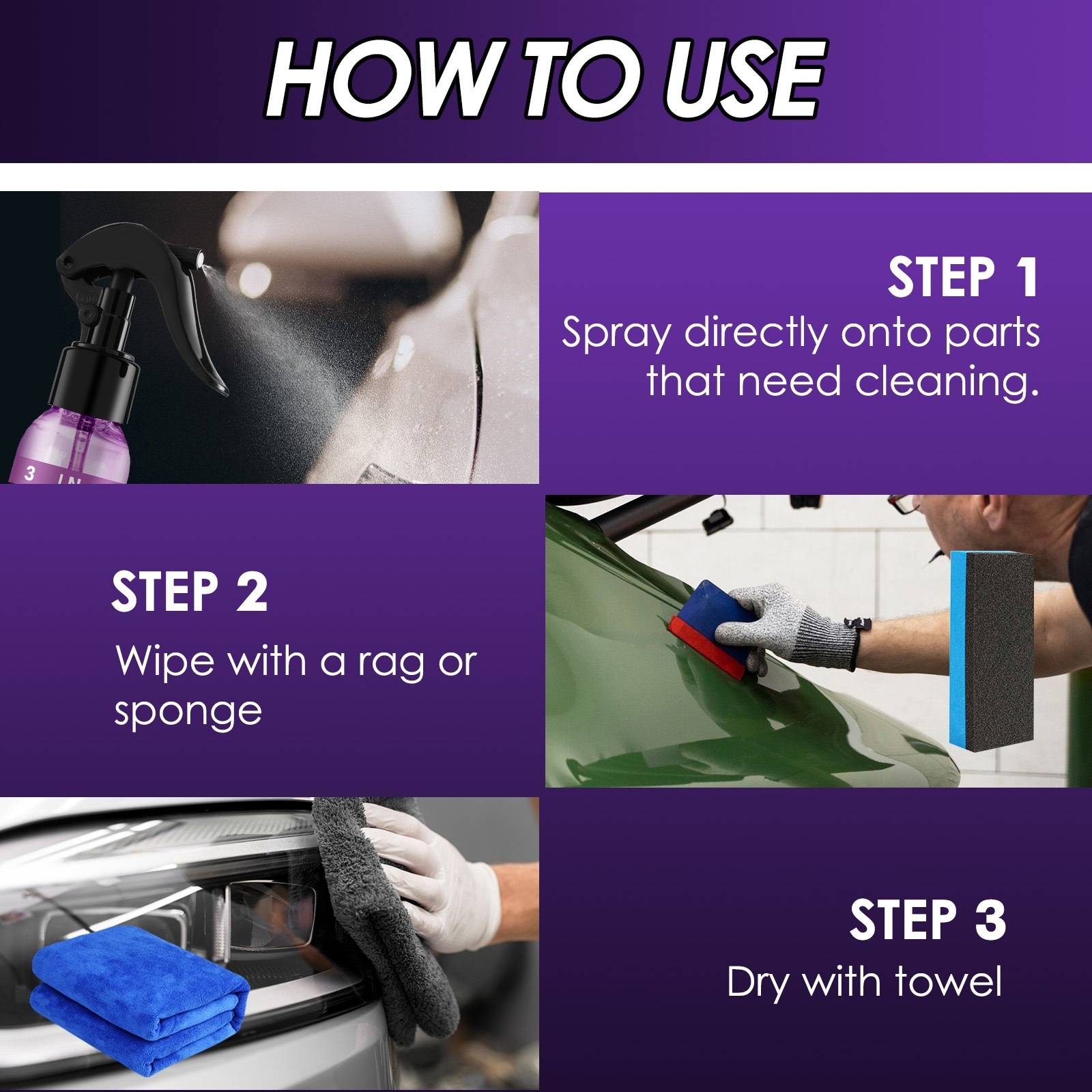 HOW TO USE

3 IN

STEP 1
Spray directly onto parts that need cleaning.

STEP 2
Wipe with a rag or sponge

STEP 3
Dry with towel