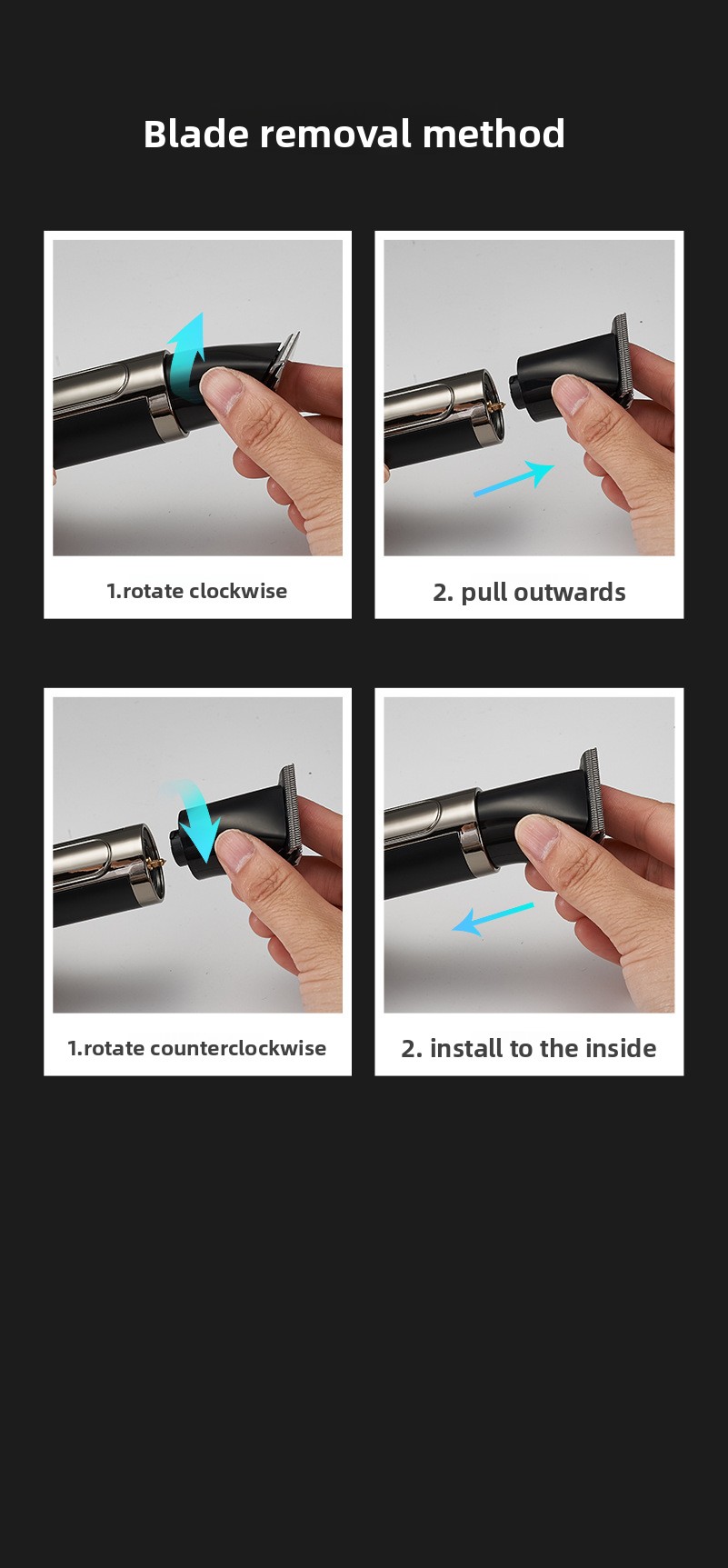 Blade removal method

1.rotate clockwise

2. pull outwards

1.rotate counterclockwise

2. install to the inside