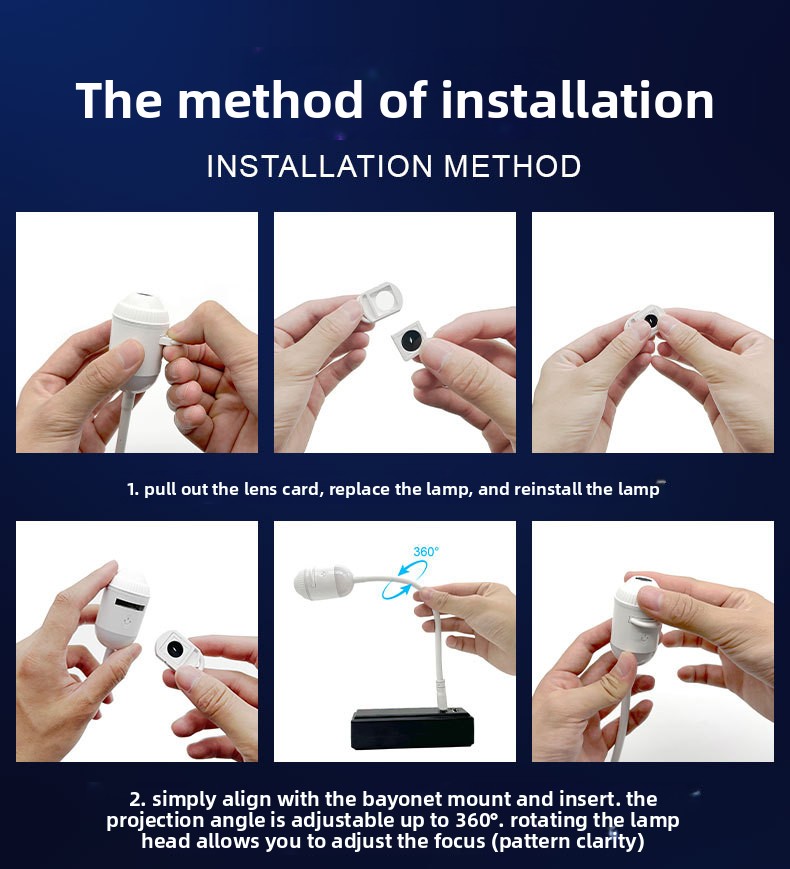 The method of installation

INSTALLATION METHOD

1. pull out the lens card, replace the lamp, and reinstall the lamp

360°

2. simply align with the bayonet mount and insert. the projection angle is adjustable up to 360°. rotating the lamp head allows you to adjust the focus (pattern clarity)