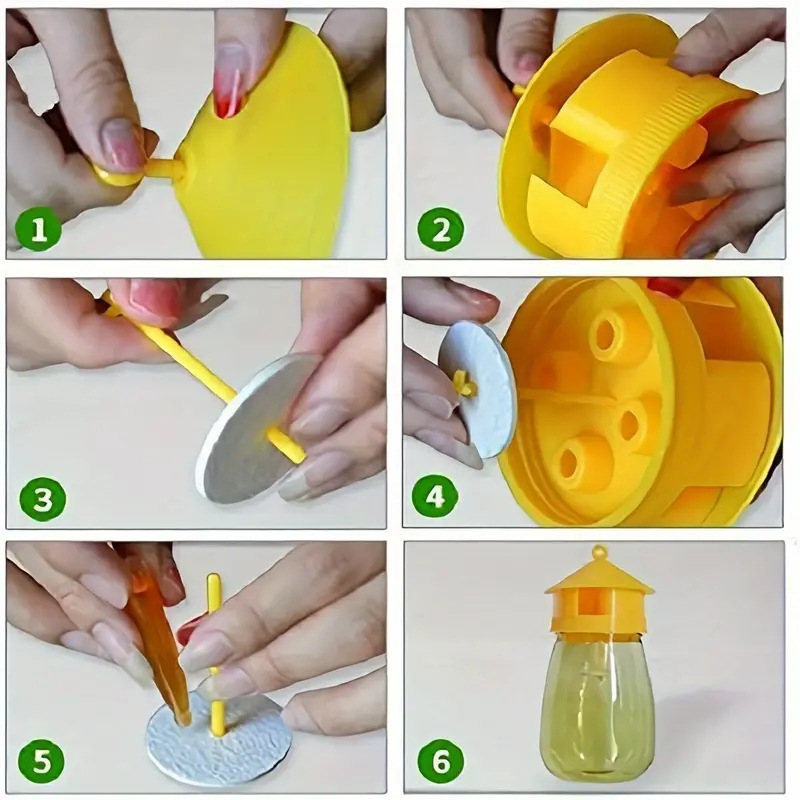 1

2

3

4

5

6