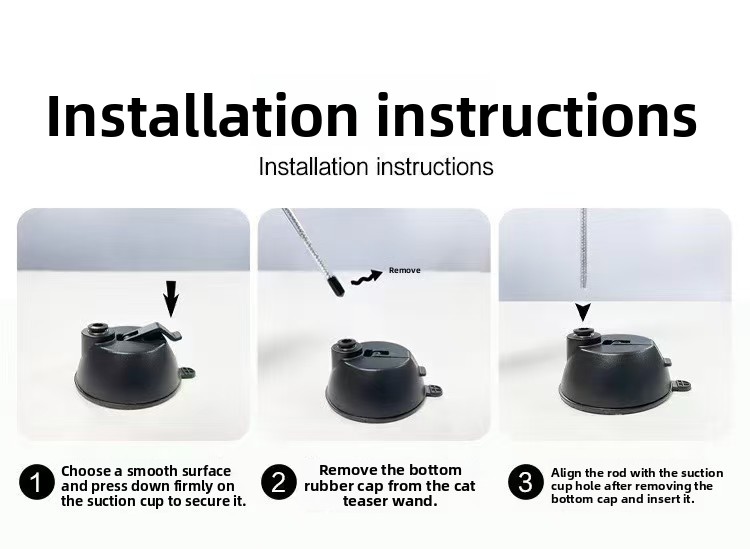 Installation instructions

Installation instructions

Remove

1 Choose a smooth surface and press down firmly on the suction cup to secure it.

2 Remove the bottom rubber cap from the cat teaser wand.

3 Align the rod with the suction cup hole after removing the bottom cap and insert it.