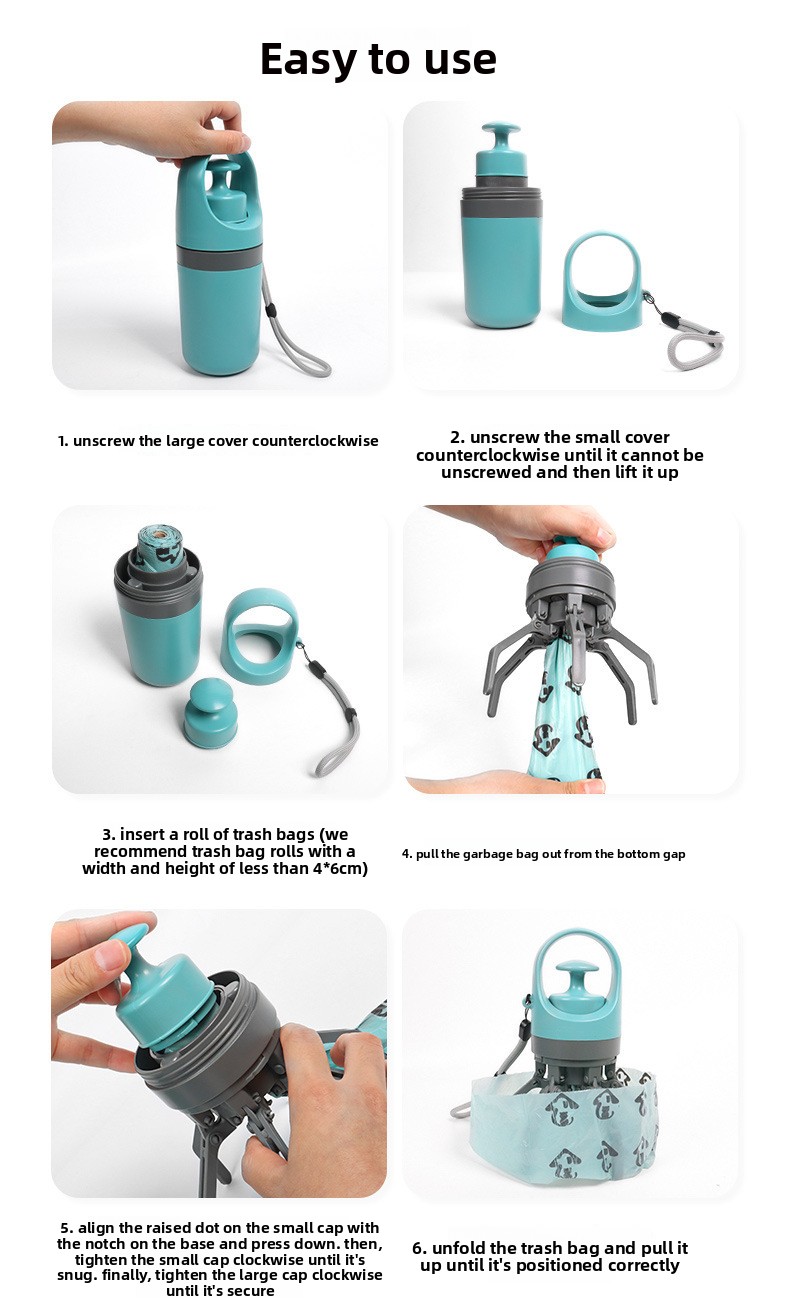 Easy to use

1. unscrew the large cover counterclockwise

2. unscrew the small cover counterclockwise until it cannot be unscrewed and then lift it up

3. insert a roll of trash bags (we recommend trash bag rolls with a width and height of less than 4*6cm)

4. pull the garbage bag out from the bottom gap

5. align the raised dot on the small cap with the notch on the base and press down. then, tighten the small cap clockwise until it's snug. finally, tighten the large cap clockwise until it's secure

6. unfold the trash bag and pull it up until it's positioned correctly