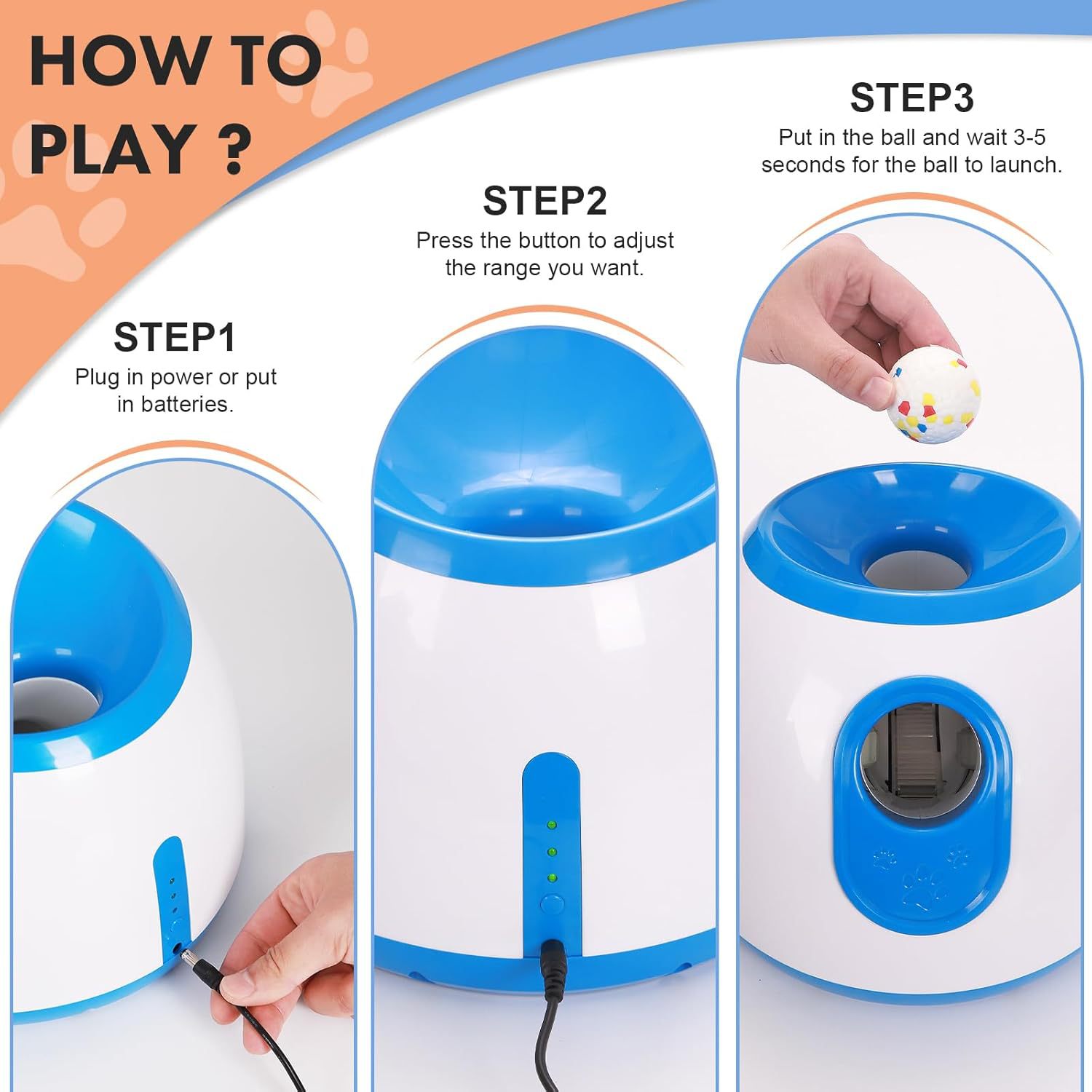 HOW TO PLAY ?

STEP1
Plug in power or put in batteries.

STEP2
Press the button to adjust the range you want.

STEP3
Put in the ball and wait 3-5 seconds for the ball to launch.