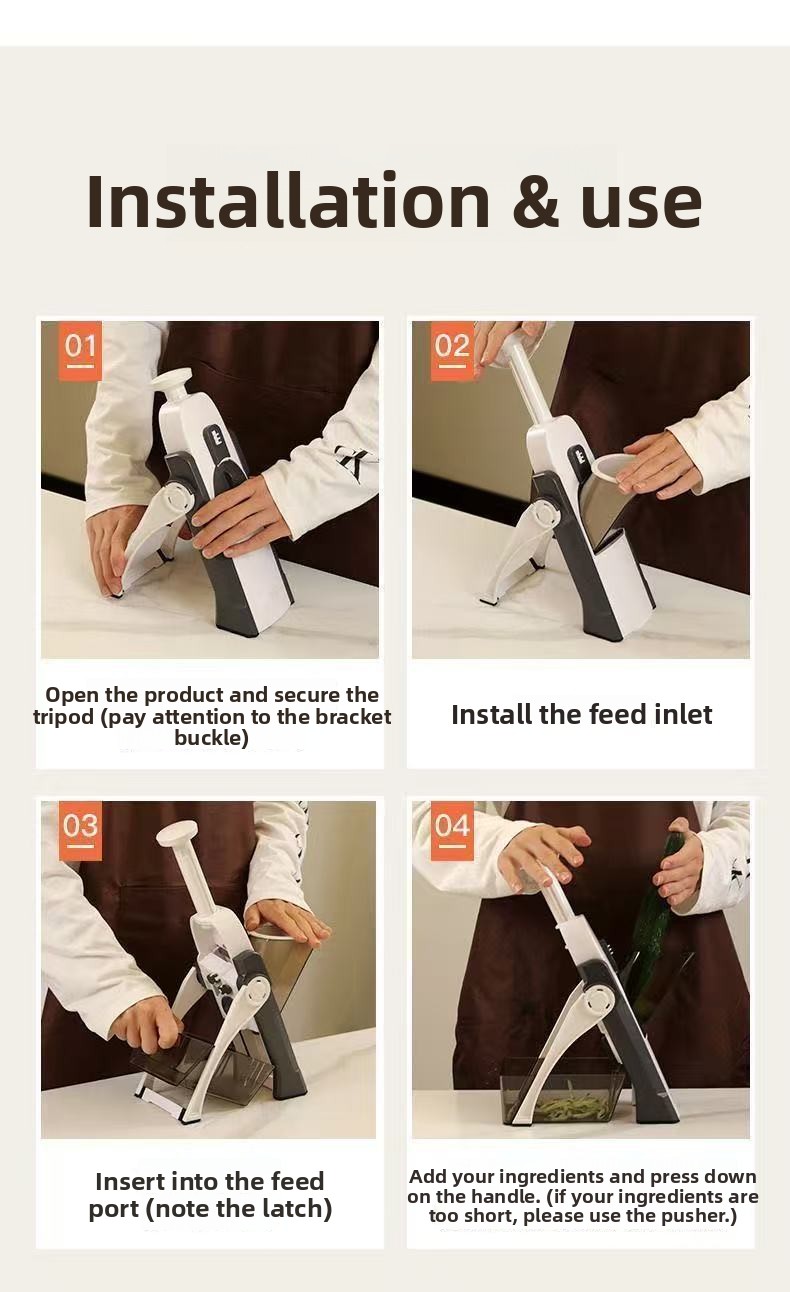 Installation & use

01

Open the product and secure the tripod (pay attention to the bracket buckle)

02

Install the feed inlet

03

Insert into the feed port (note the latch)

04

Add your ingredients and press down on the handle. (if your ingredients are too short, please use the pusher.)