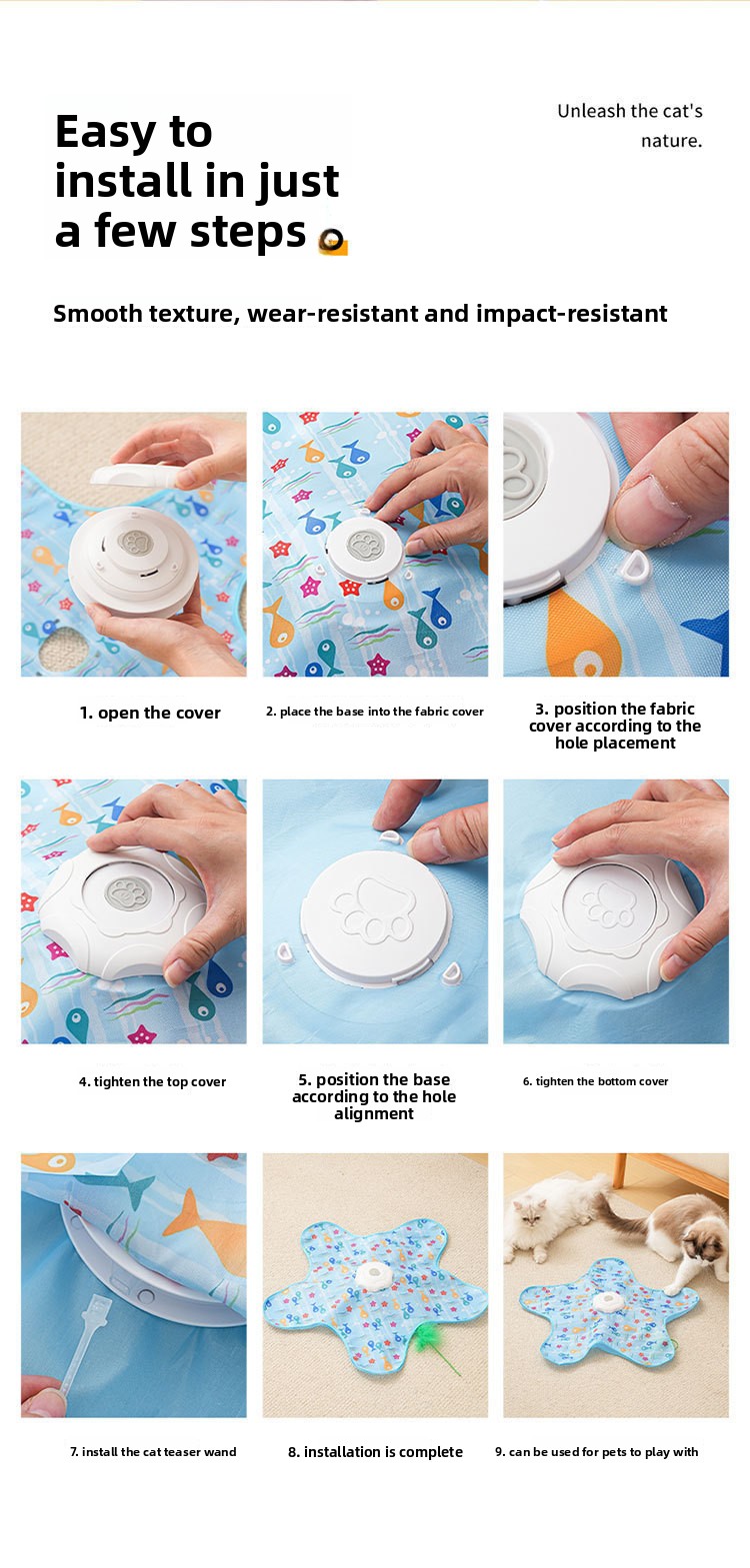 Easy to install in just a few steps

Unleash the cat's nature.

Smooth texture, wear-resistant and impact-resistant

1. open the cover

2. place the base into the fabric cover

3. position the fabric cover according to the hole placement

4. tighten the top cover

5. position the base according to the hole alignment

6. tighten the bottom cover

7. install the cat teaser wand

8. installation is complete

9. can be used for pets to play with