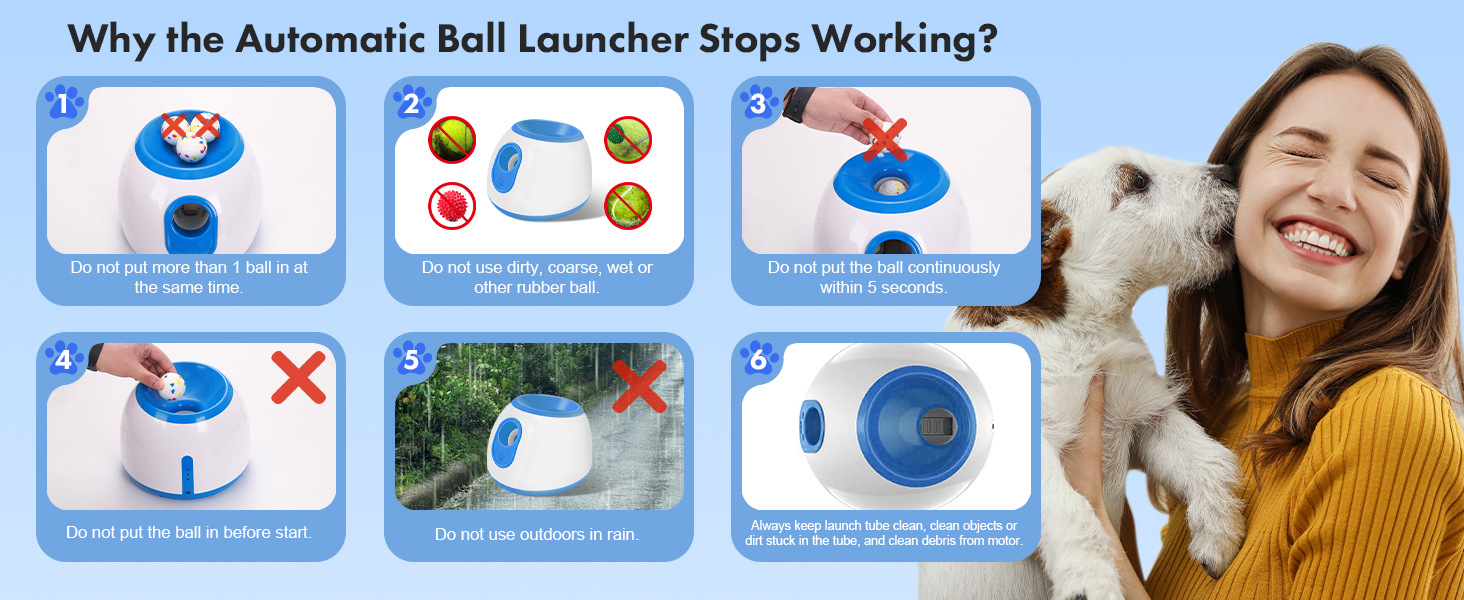 Why the Automatic Ball Launcher Stops Working?

1

Do not put more than 1 ball in at the same time.

2

Do not use dirty, coarse, wet or other rubber ball.

3

Do not put the ball continuously within 5 seconds.

4

Do not put the ball in before start.

5

Do not use outdoors in rain.

6

Always keep launch tube clean, clean objects or dirt stuck in the tube, and clean debris from motor.