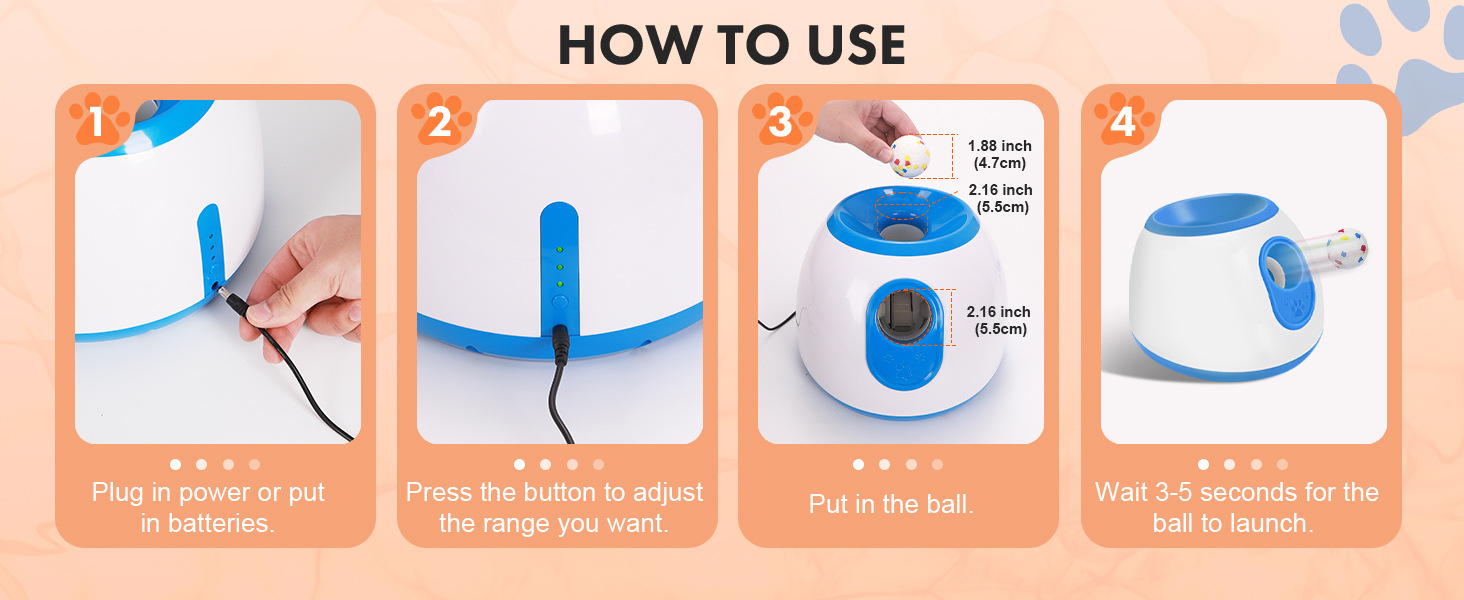 HOW TO USE

1

Plug in power or put in batteries.

2

Press the button to adjust the range you want.

3

1.88 inch (4.7cm)

2.16 inch (5.5cm)

2.16 inch (5.5cm)

Put in the ball.

4

Wait 3-5 seconds for the ball to launch.