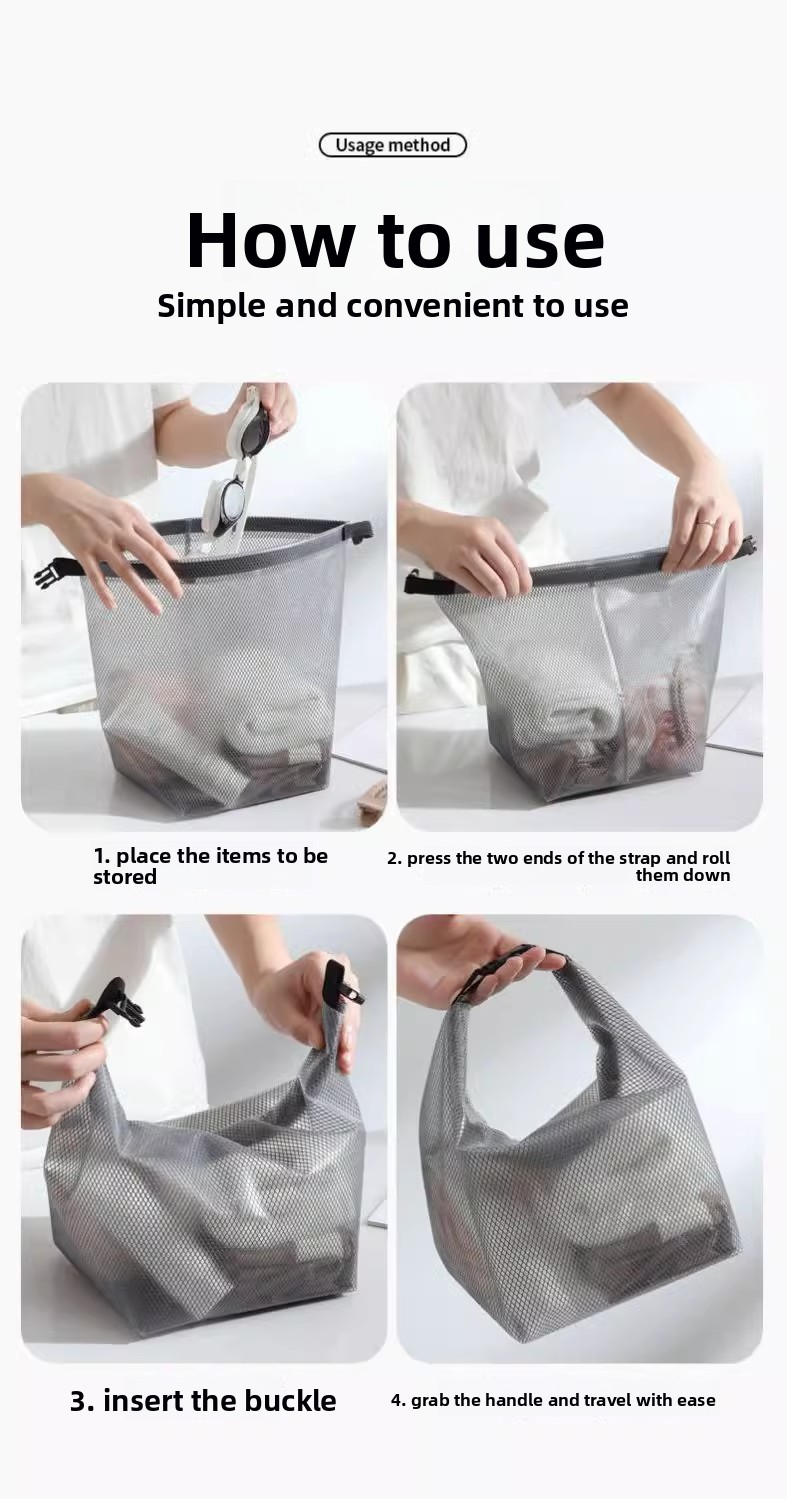 Usage method

How to use

Simple and convenient to use

1. place the items to be stored

2. press the two ends of the strap and roll them down

3. insert the buckle

4. grab the handle and travel with ease