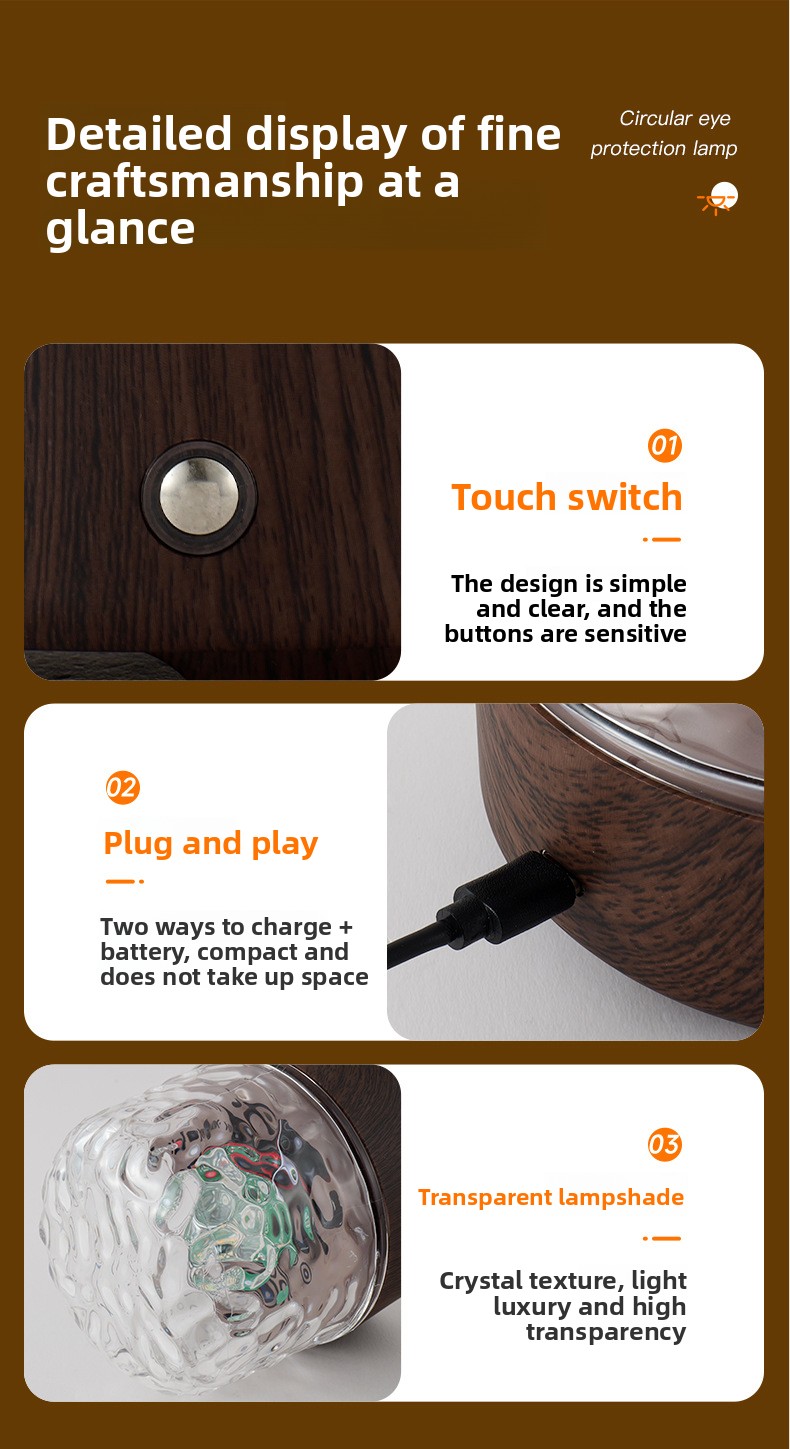 Detailed display of fine craftsmanship at a glance

Circular eye protection lamp

01

Touch switch

The design is simple and clear, and the buttons are sensitive

02

Plug and play

Two ways to charge + battery, compact and does not take up space

03

Transparent lampshade

Crystal texture, light luxury and high transparency