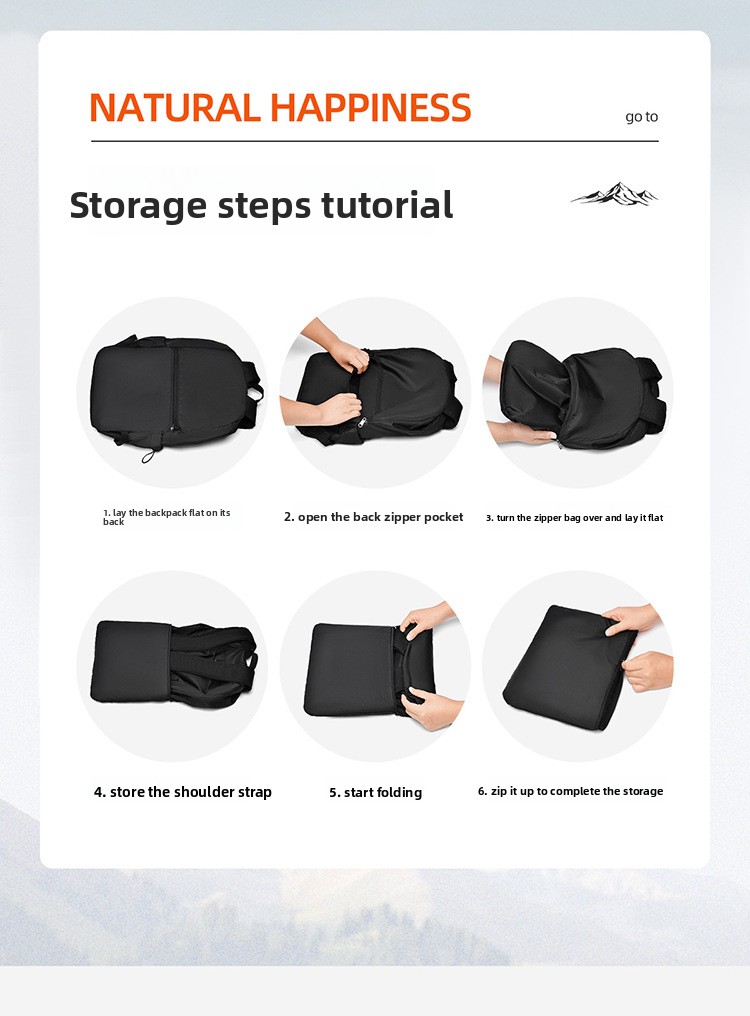 NATURAL HAPPINESS

go to

Storage steps tutorial

1. lay the backpack flat on its back

2. open the back zipper pocket

3. turn the zipper bag over and lay it flat

4. store the shoulder strap

5. start folding

6. zip it up to complete the storage