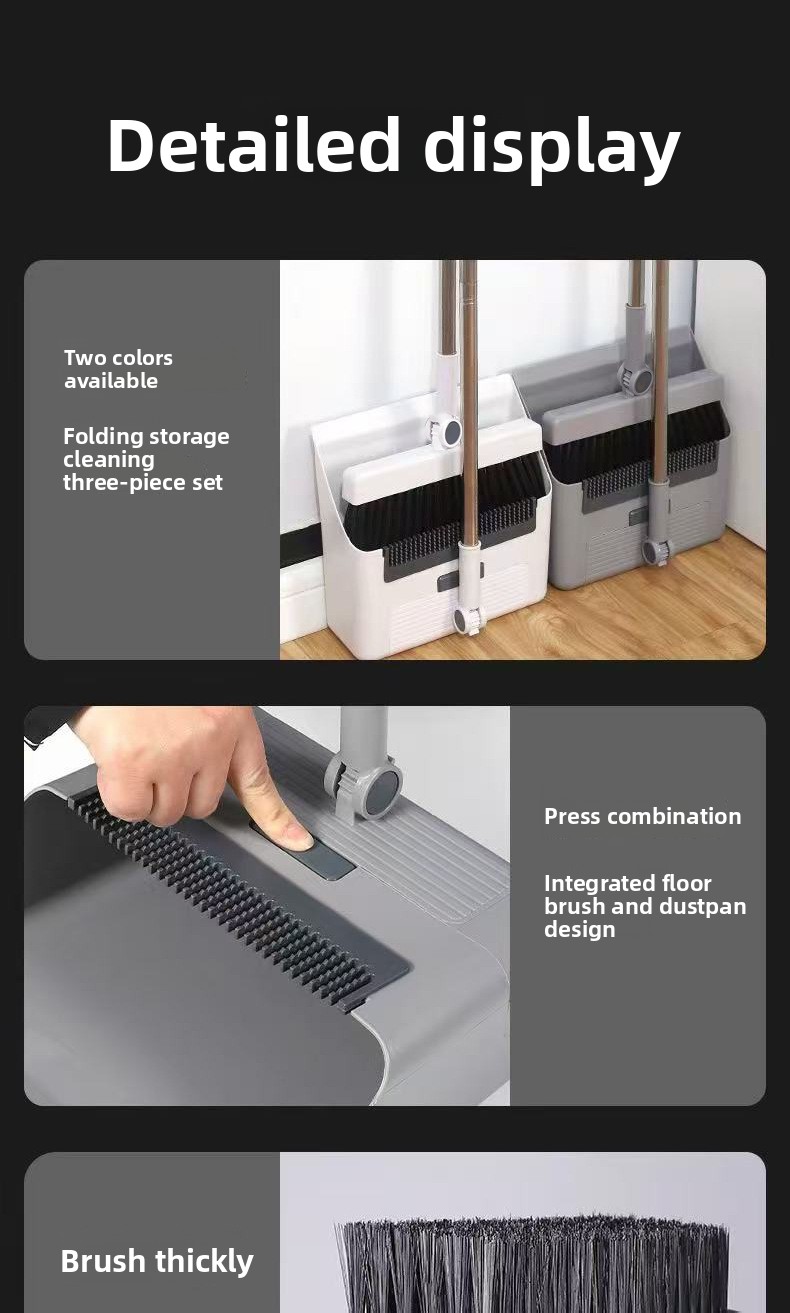 Detailed display

Two colors available

Folding storage cleaning three-piece set

Press combination

Integrated floor brush and dustpan design

Brush thickly