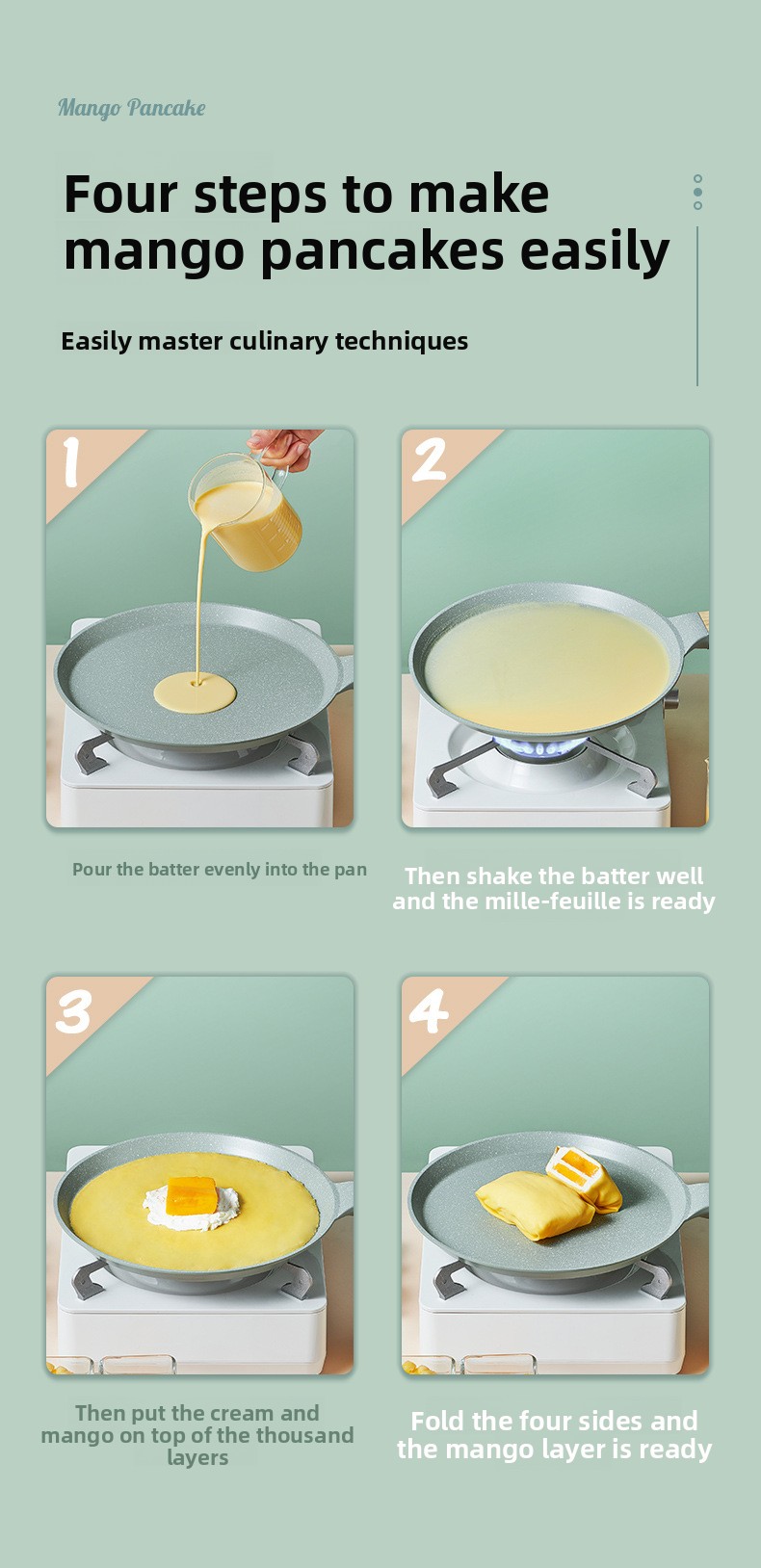 Mango Pancake

Four steps to make mango pancakes easily

Easily master culinary techniques

1

Pour the batter evenly into the pan

2

Then shake the batter well and the mille-feuille is ready

3

Then put the cream and mango on top of the thousand layers

4

Fold the four sides and the mango layer is ready