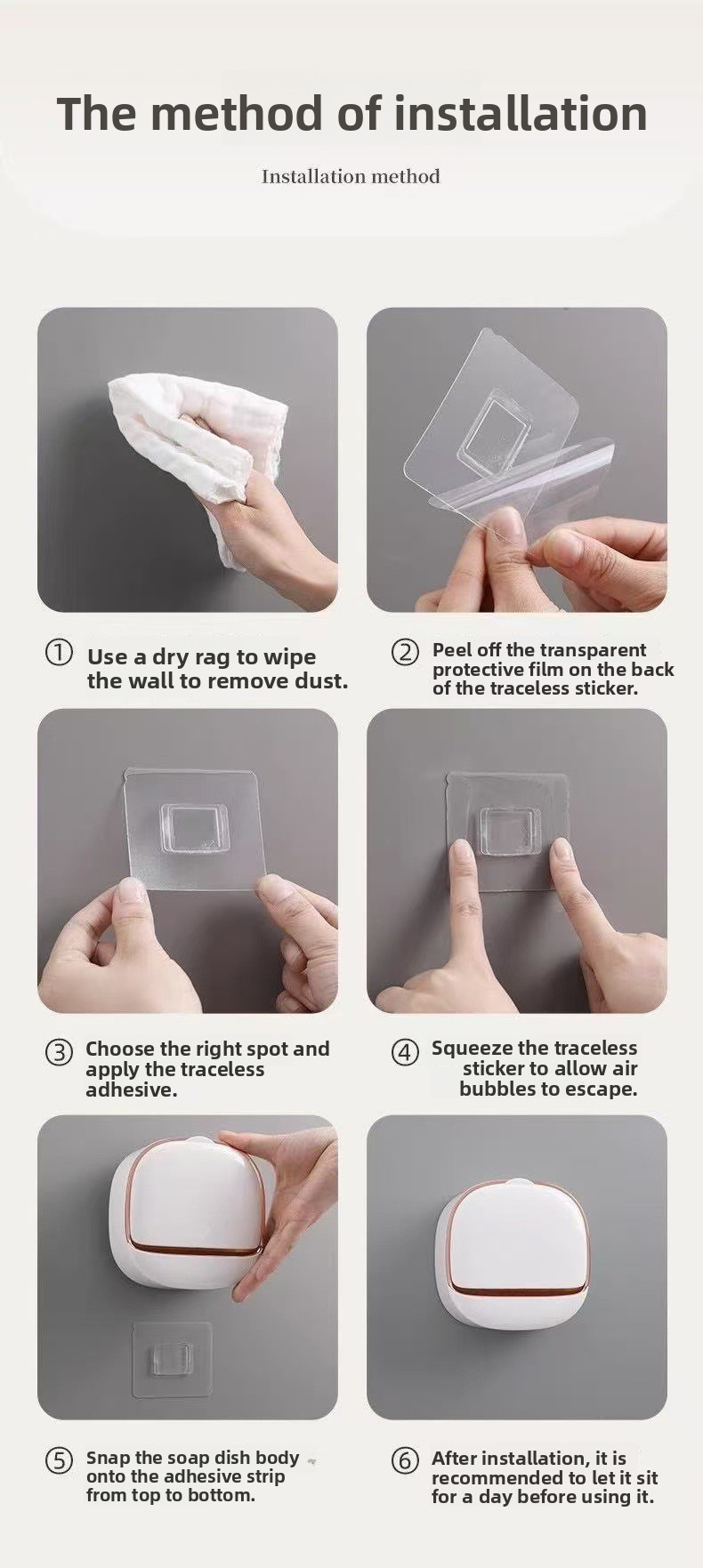 The method of installation

Installation method

① Use a dry rag to wipe the wall to remove dust.

② Peel off the transparent protective film on the back of the traceless sticker.

③ Choose the right spot and apply the traceless adhesive.

④ Squeeze the traceless sticker to allow air bubbles to escape.

⑤ Snap the soap dish body onto the adhesive strip from top to bottom.

⑥ After installation, it is recommended to let it sit for a day before using it.