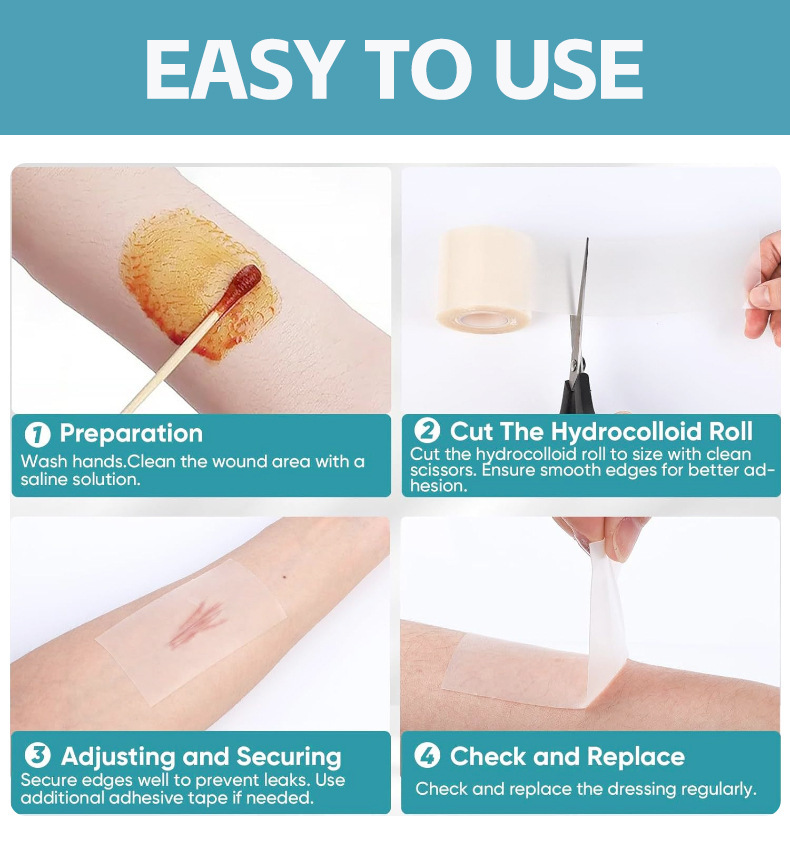 EASY TO USE

1 Preparation
Wash hands.Clean the wound area with a saline solution.

2 Cut The Hydrocolloid Roll
Cut the hydrocolloid roll to size with clean scissors. Ensure smooth edges for better adhesion.

3 Adjusting and Securing
Secure edges well to prevent leaks. Use additional adhesive tape if needed.

4 Check and Replace
Check and replace the dressing regularly.