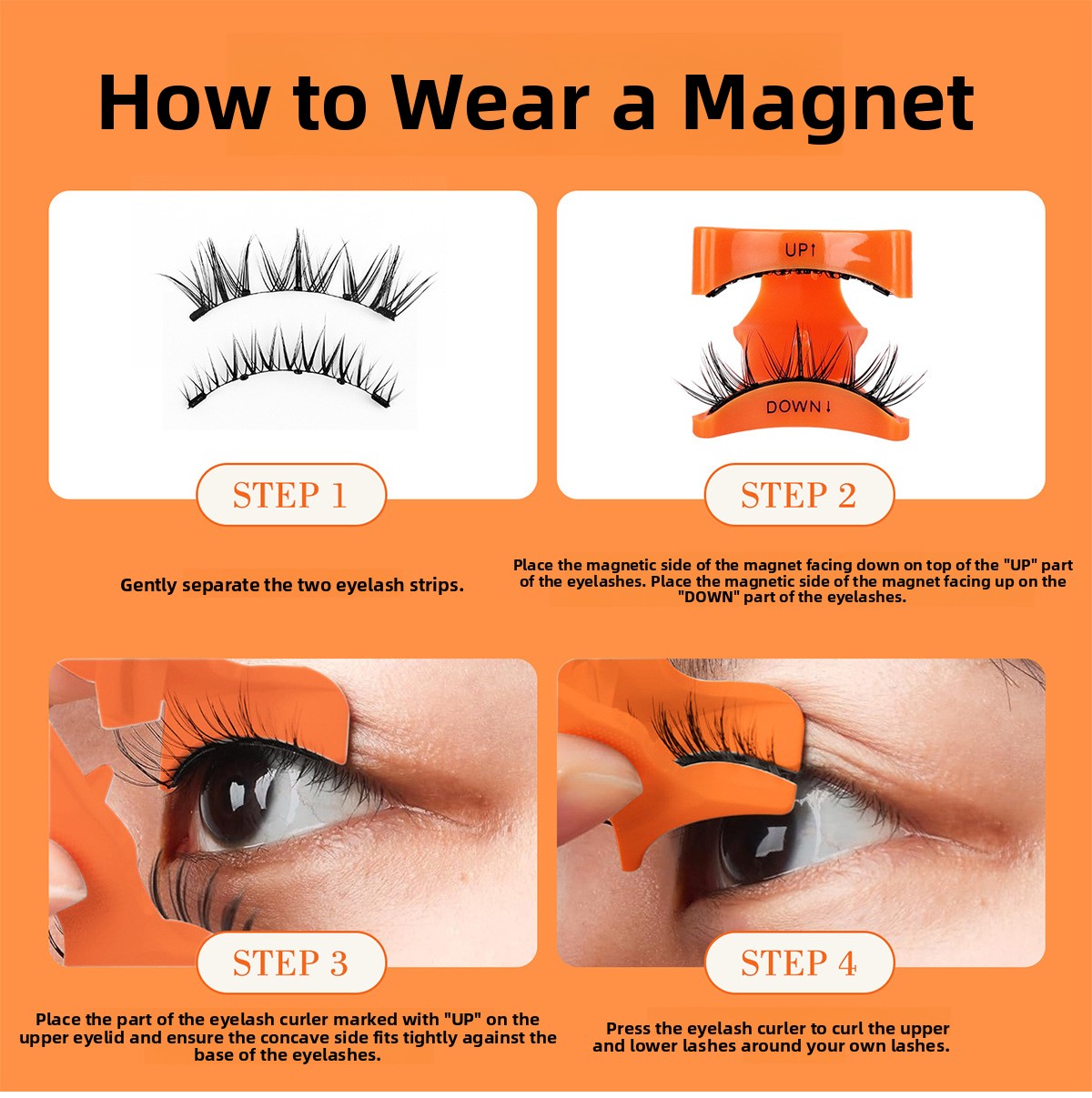 How to Wear a Magnet

STEP 1

Gently separate the two eyelash strips.

UP↑

DOWN↓

STEP 2

Place the magnetic side of the magnet facing down on top of the "UP" part of the eyelashes. Place the magnetic side of the magnet facing up on the "DOWN" part of the eyelashes.

STEP 3

Place the part of the eyelash curler marked with "UP" on the upper eyelid and ensure the concave side fits tightly against the base of the eyelashes.

STEP 4

Press the eyelash curler to curl the upper and lower lashes around your own lashes.