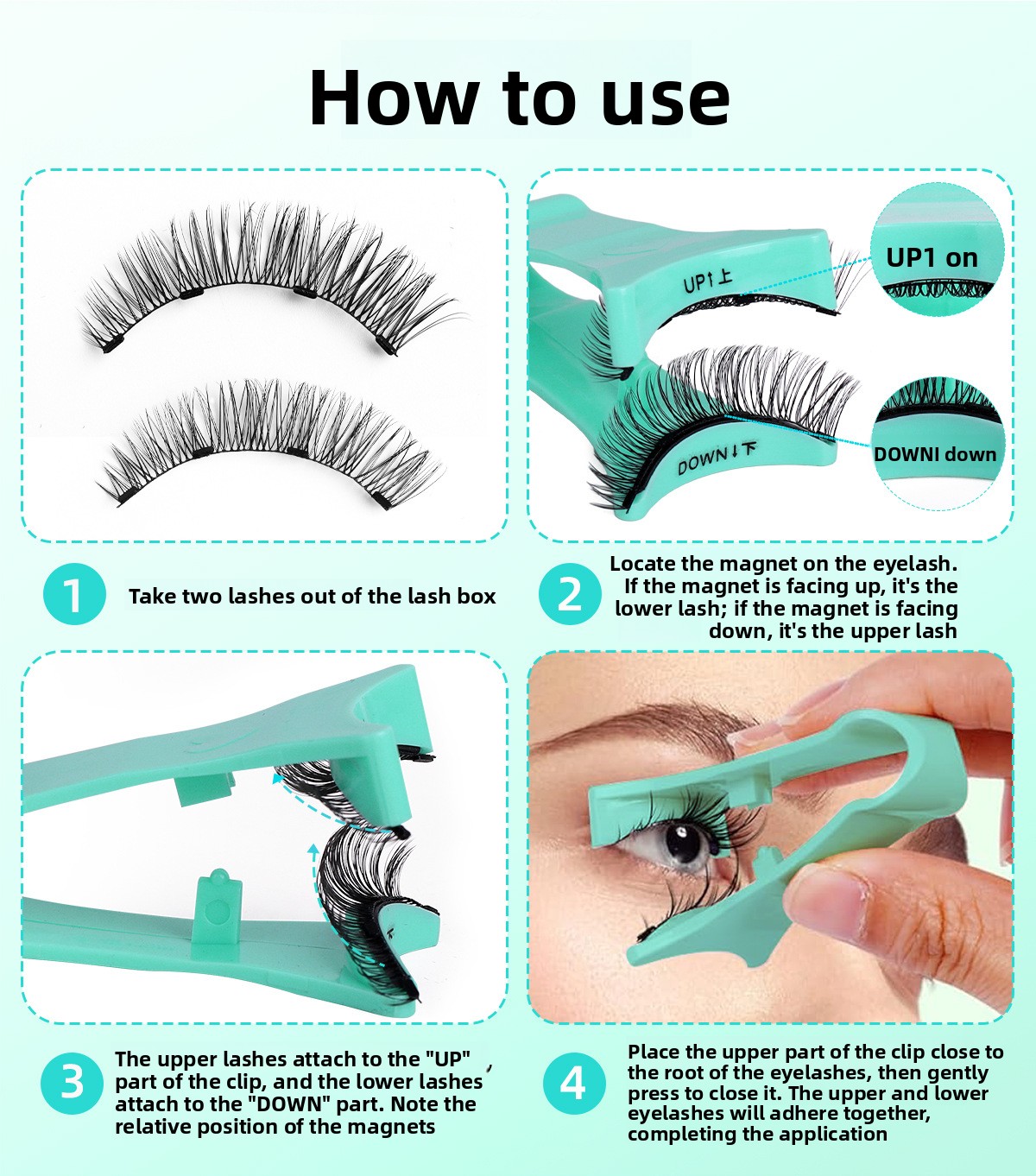 How to use

UP↑上

UP1 on

DOWN↓下

DOWNI down

1 Take two lashes out of the lash box

2 Locate the magnet on the eyelash. If the magnet is facing up, it's the lower lash; if the magnet is facing down, it's the upper lash

3 The upper lashes attach to the "UP" part of the clip, and the lower lashes attach to the "DOWN" part. Note the relative position of the magnets

4 Place the upper part of the clip close to the root of the eyelashes, then gently press to close it. The upper and lower eyelashes will adhere together, completing the application