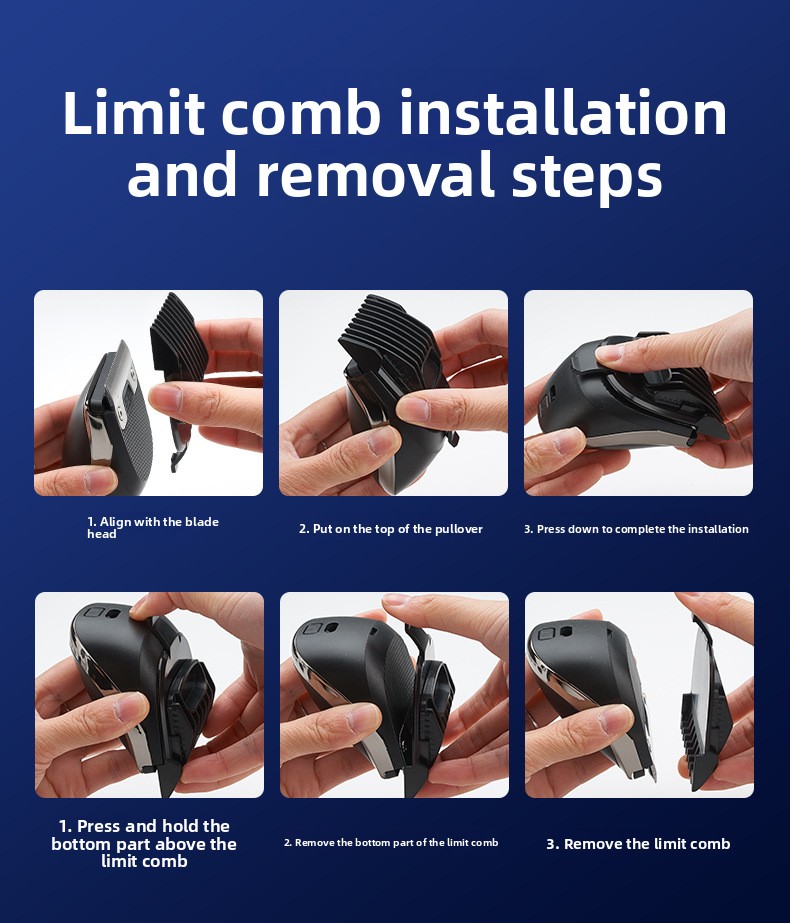 Limit comb installation and removal steps

1. Align with the blade head

2. Put on the top of the pullover

3. Press down to complete the installation

1. Press and hold the bottom part above the limit comb

2. Remove the bottom part of the limit comb

3. Remove the limit comb