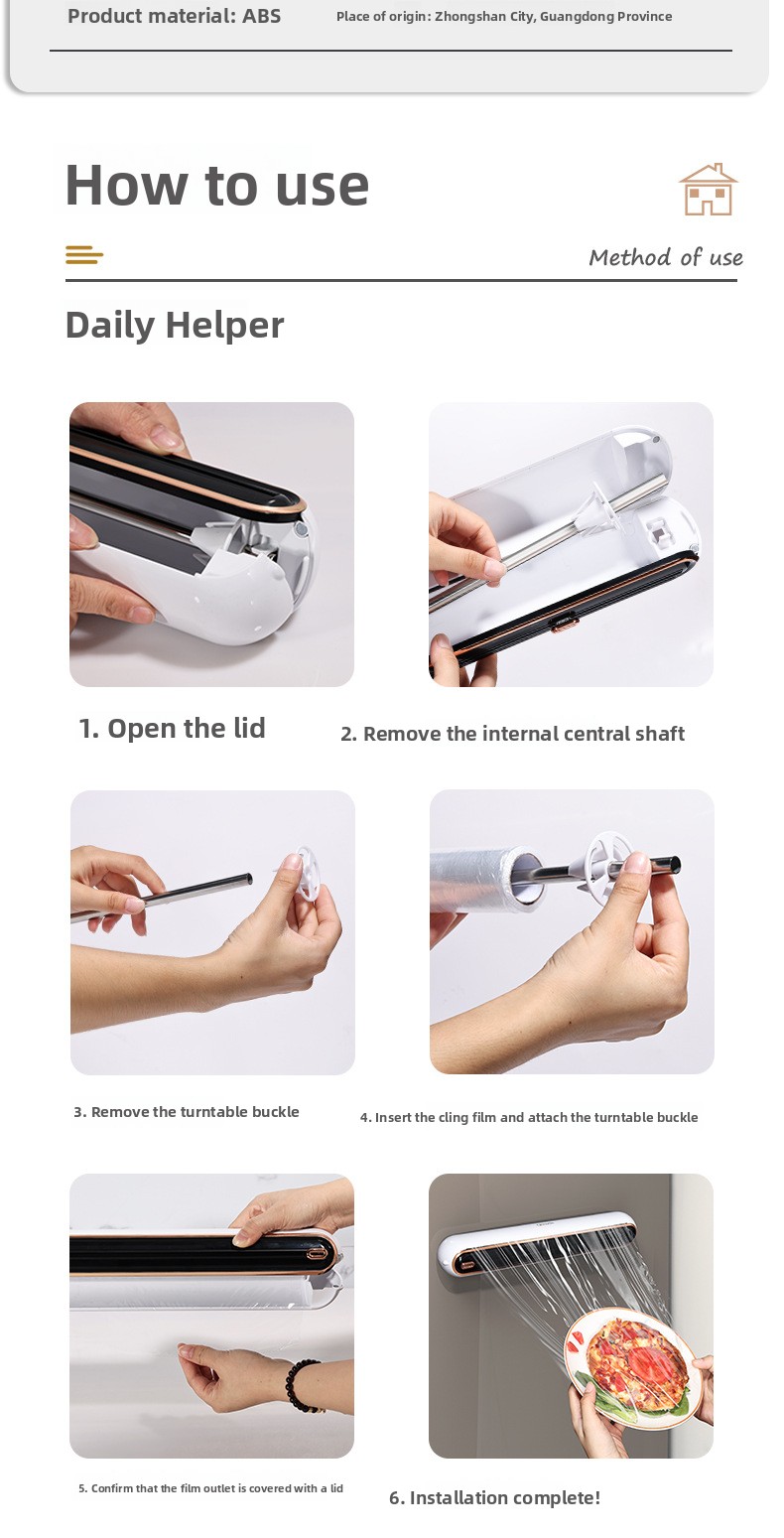 Product material: ABS

Place of origin: Zhongshan City, Guangdong Province

How to use

Method of use

Daily Helper

1. Open the lid

2. Remove the internal central shaft

3. Remove the turntable buckle

4. Insert the cling film and attach the turntable buckle

5. Confirm that the film outlet is covered with a lid

6. Installation complete!