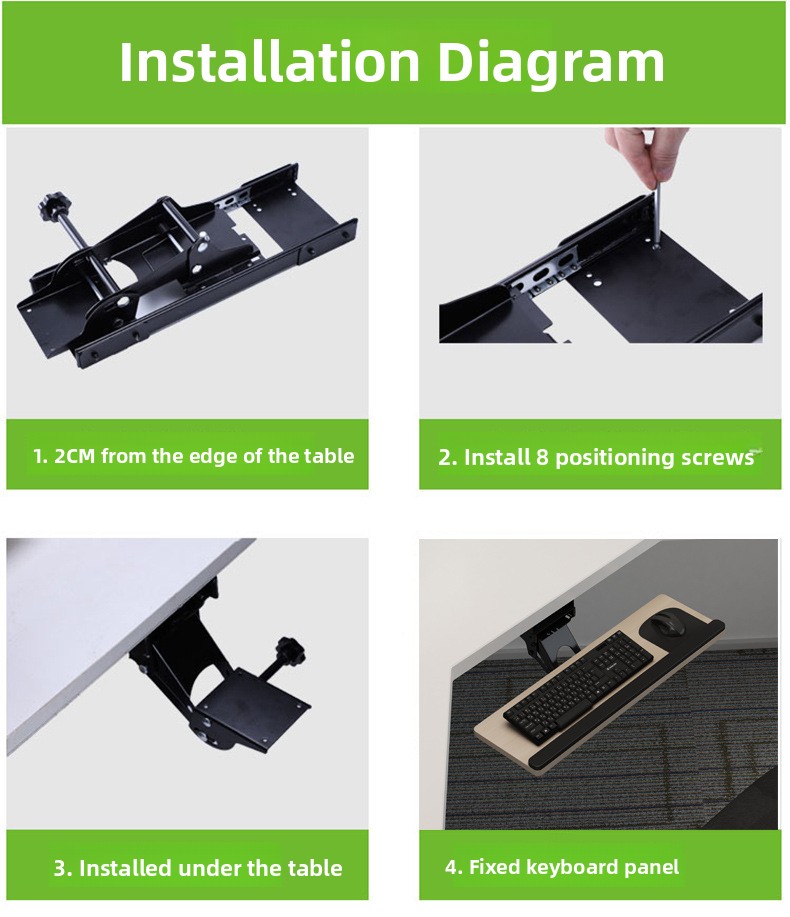 Installation Diagram

1. 2CM from the edge of the table

2. Install 8 positioning screws

3. Installed under the table

4. Fixed keyboard panel