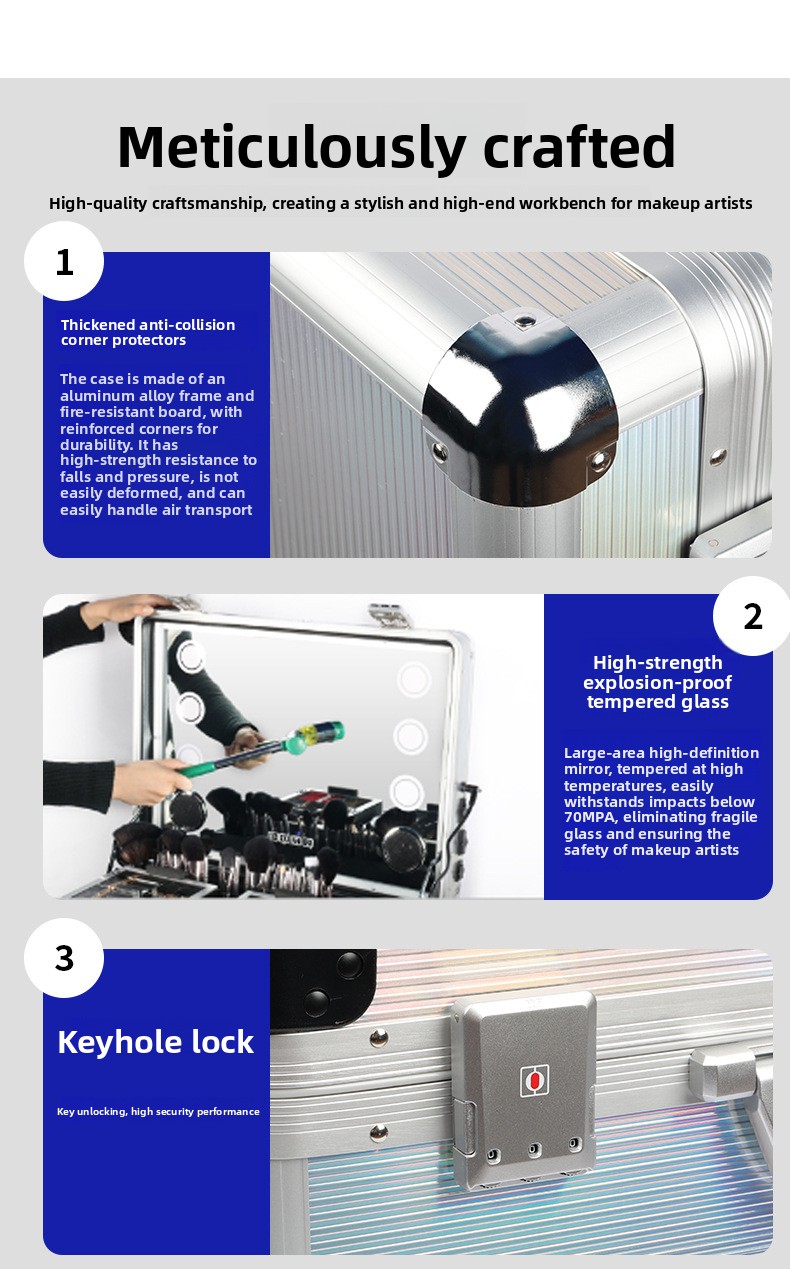 Meticulously crafted

High-quality craftsmanship, creating a stylish and high-end workbench for makeup artists

1

Thickened anti-collision corner protectors

The case is made of an aluminum alloy frame and fire-resistant board, with reinforced corners for durability. It has high-strength resistance to falls and pressure, is not easily deformed, and can easily handle air transport

2

High-strength explosion-proof tempered glass

Large-area high-definition mirror, tempered at high temperatures, easily withstands impacts below 70MPA, eliminating fragile glass and ensuring the safety of makeup artists

3

Keyhole lock

Key unlocking, high security performance