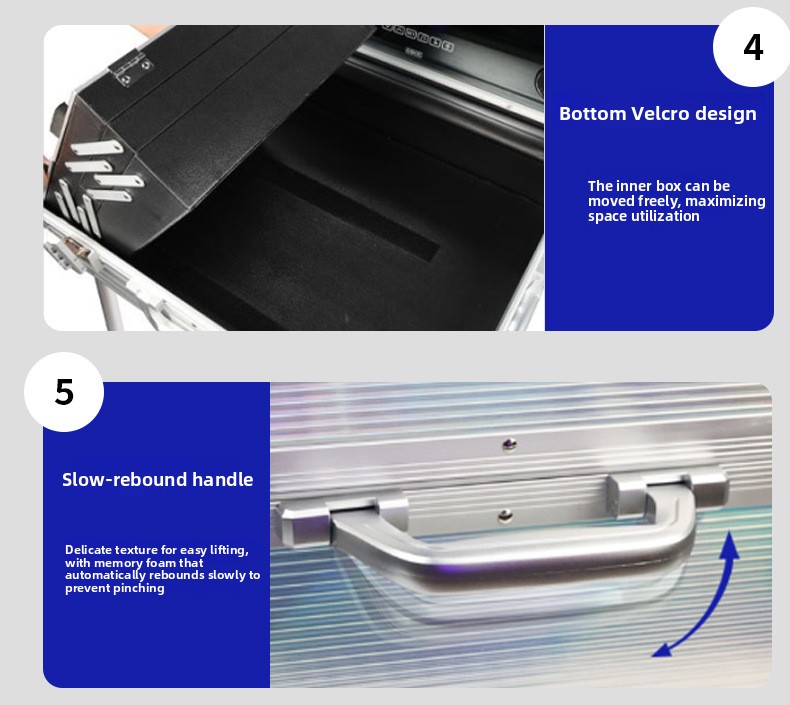 4

Bottom Velcro design

The inner box can be moved freely, maximizing space utilization

5

Slow-rebound handle

Delicate texture for easy lifting, with memory foam that automatically rebounds slowly to prevent pinching