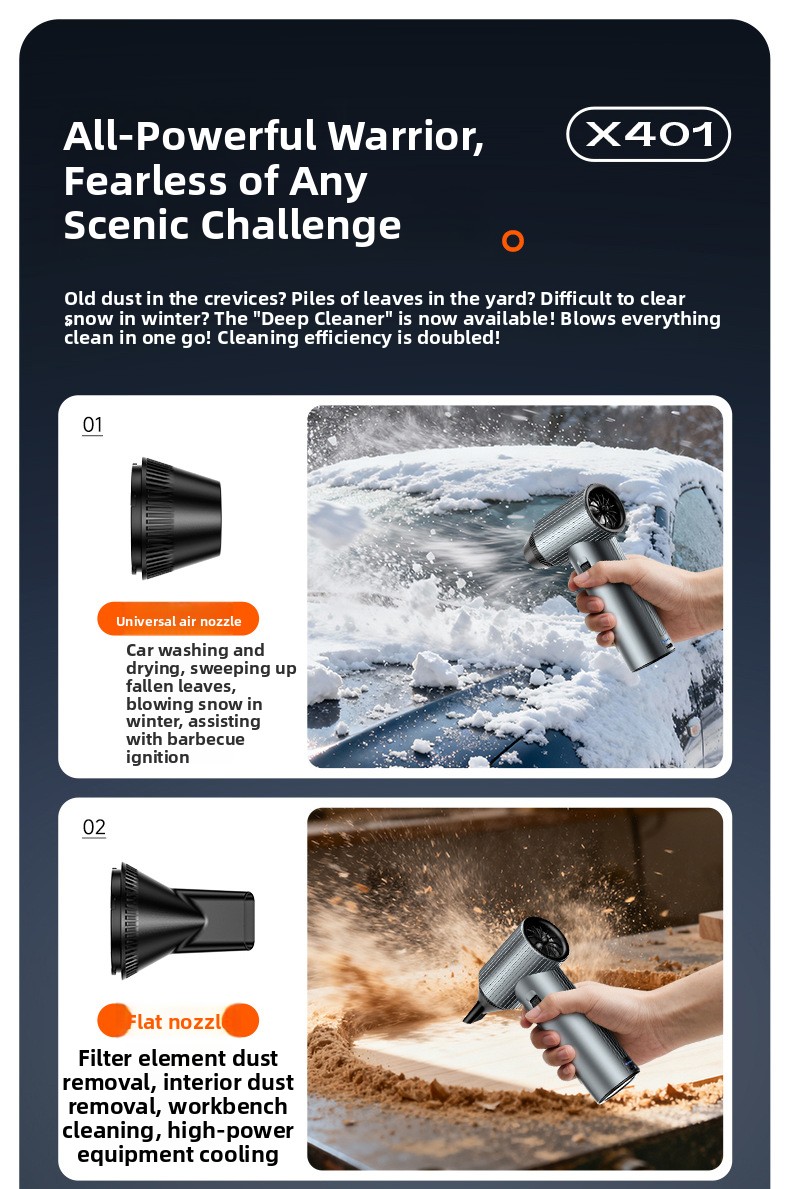 All-Powerful Warrior, Fearless of Any Scenic Challenge

X401

Old dust in the crevices? Piles of leaves in the yard? Difficult to clear snow in winter? The "Deep Cleaner" is now available! Blows everything clean in one go! Cleaning efficiency is doubled!

01

Universal air nozzle

Car washing and drying, sweeping up fallen leaves, blowing snow in winter, assisting with barbecue ignition

02

Flat nozzl

Filter element dust removal, interior dust removal, workbench cleaning, high-power equipment cooling