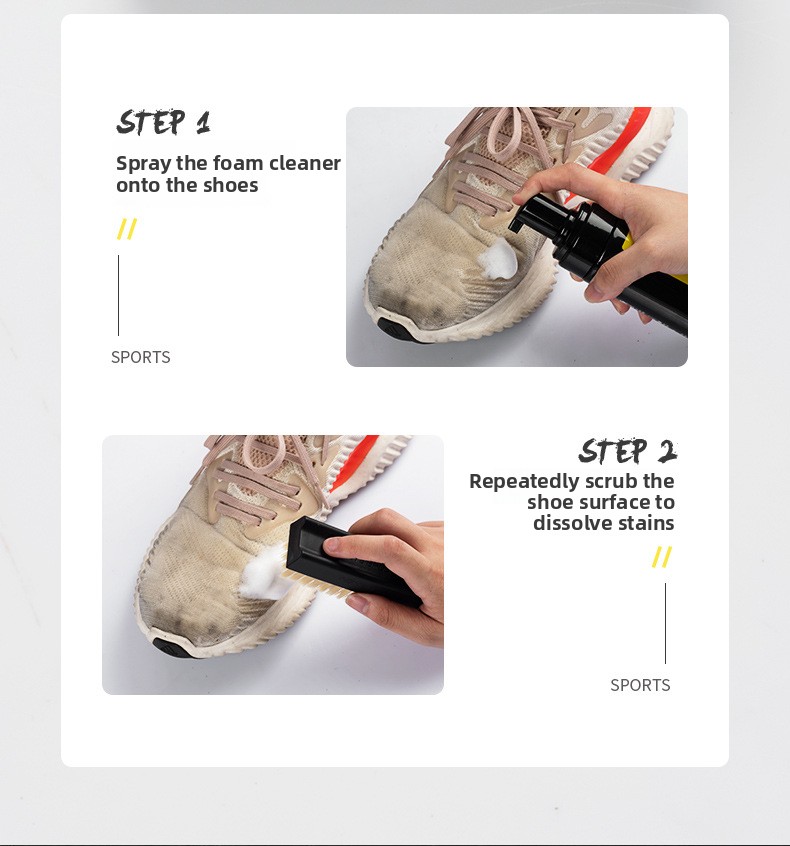 STEP 1

Spray the foam cleaner onto the shoes

//

SPORTS

STEP 2

Repeatedly scrub the shoe surface to dissolve stains

//

SPORTS