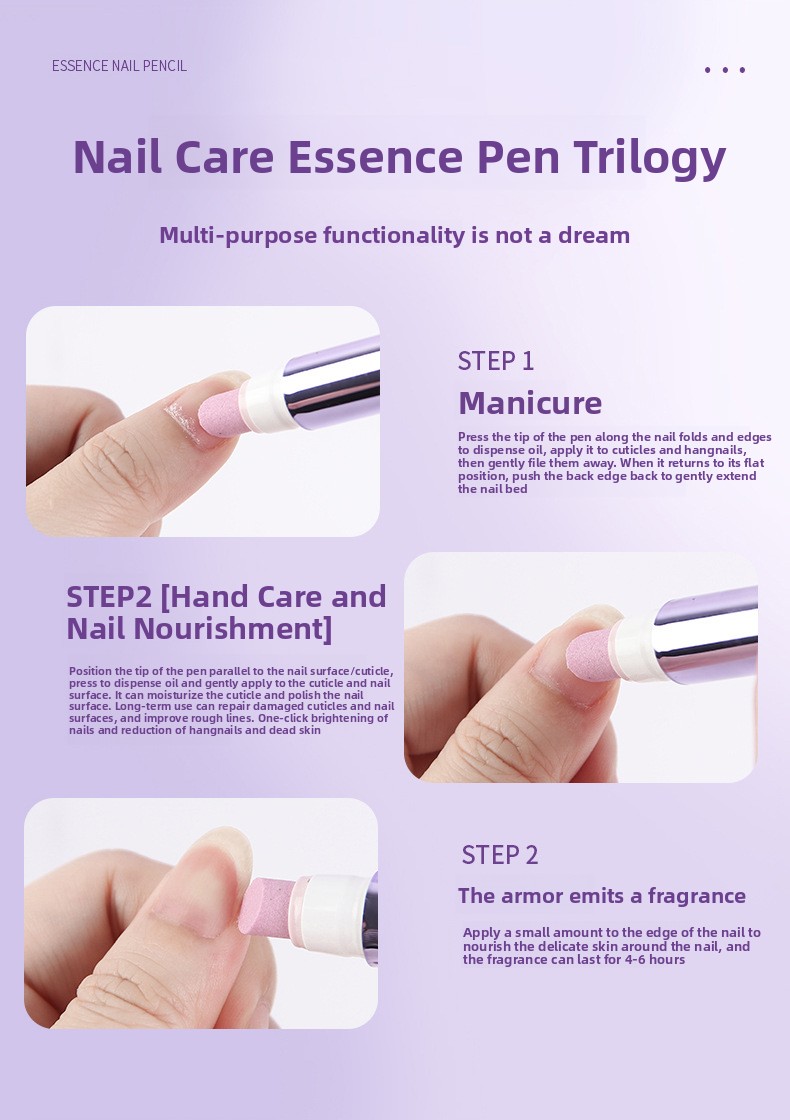 ESSENCE NAIL PENCIL

• • •

Nail Care Essence Pen Trilogy

Multi-purpose functionality is not a dream

STEP 1

Manicure

Press the tip of the pen along the nail folds and edges to dispense oil, apply it to cuticles and hangnails, then gently file them away. When it returns to its flat position, push the back edge back to gently extend the nail bed

STEP2 [Hand Care and Nail Nourishment]

Position the tip of the pen parallel to the nail surface/cuticle, press to dispense oil and gently apply to the cuticle and nail surface. It can moisturize the cuticle and polish the nail surface. Long-term use can repair damaged cuticles and nail surfaces, and improve rough lines. One-click brightening of nails and reduction of hangnails and dead skin

STEP 2

The armor emits a fragrance

Apply a small amount to the edge of the nail to nourish the delicate skin around the nail, and the fragrance can last for 4-6 hours