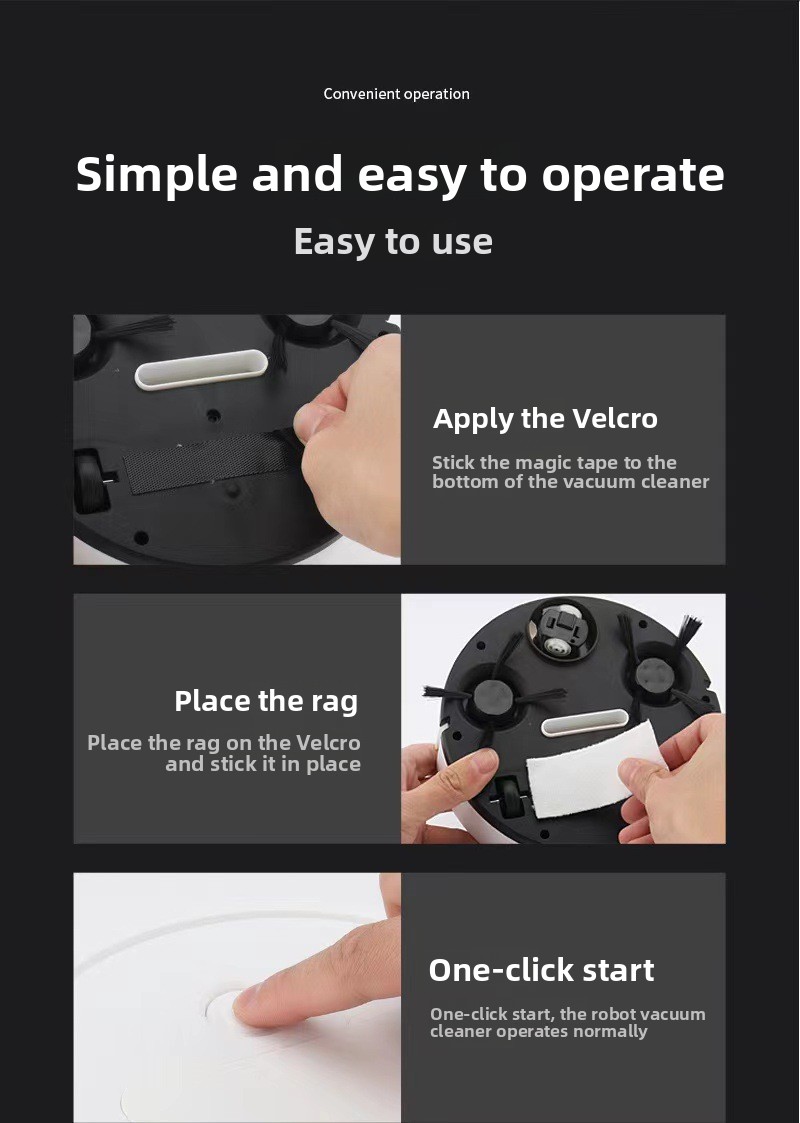 Convenient operation

Simple and easy to operate

Easy to use

Apply the Velcro

Stick the magic tape to the bottom of the vacuum cleaner

Place the rag

Place the rag on the Velcro and stick it in place

One-click start

One-click start, the robot vacuum cleaner operates normally