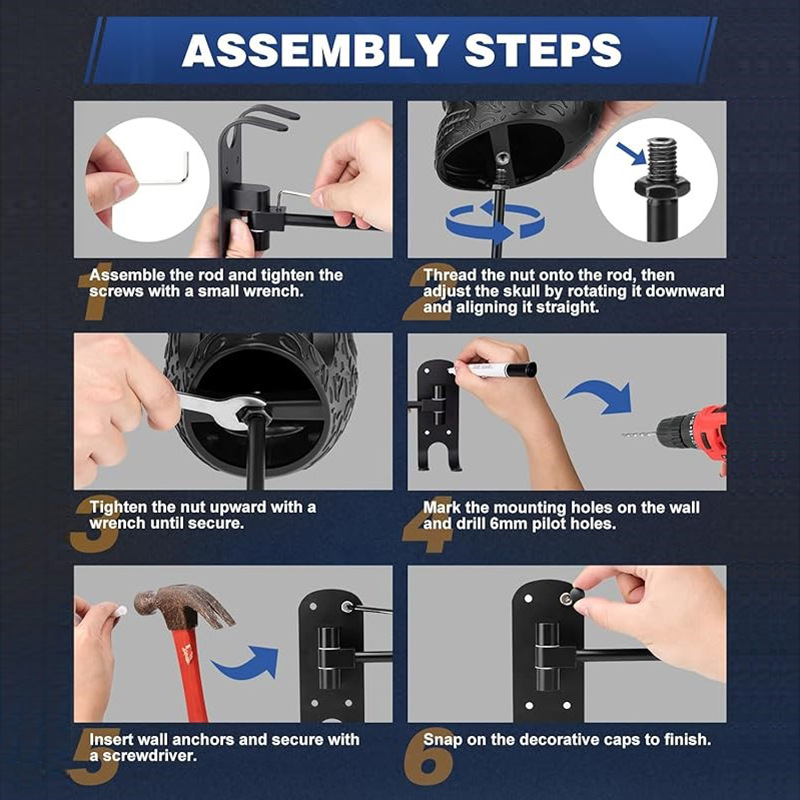 ASSEMBLY STEPS

1 Assemble the rod and tighten the screws with a small wrench.

2 Thread the nut onto the rod, then adjust the skull by rotating it downward and aligning it straight.

3 Tighten the nut upward with a wrench until secure.

4 Mark the mounting holes on the wall and drill 6mm pilot holes.

5 Insert wall anchors and secure with a screwdriver.

6 Snap on the decorative caps to finish.