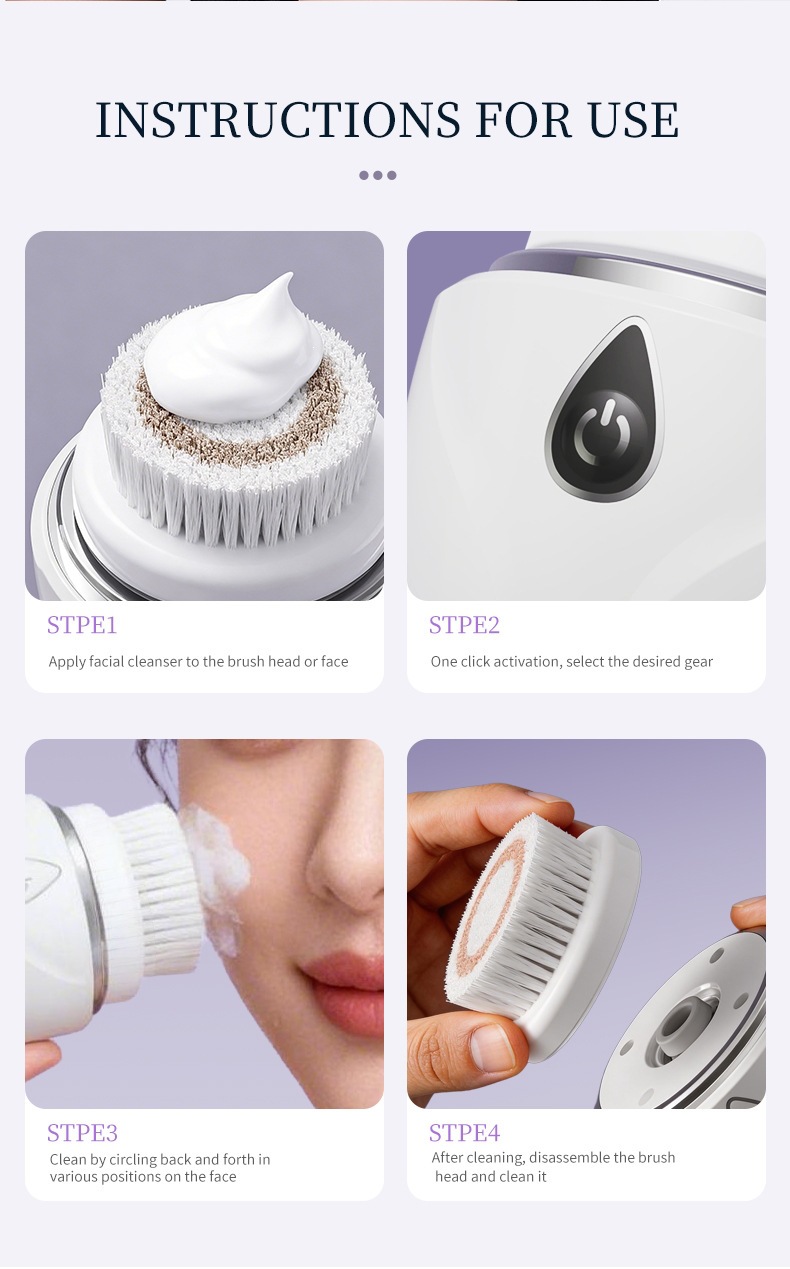 INSTRUCTIONS FOR USE

STPE1
Apply facial cleanser to the brush head or face

STPE2
One click activation, select the desired gear

STPE3
Clean by circling back and forth in various positions on the face

STPE4
After cleaning, disassemble the brush head and clean it