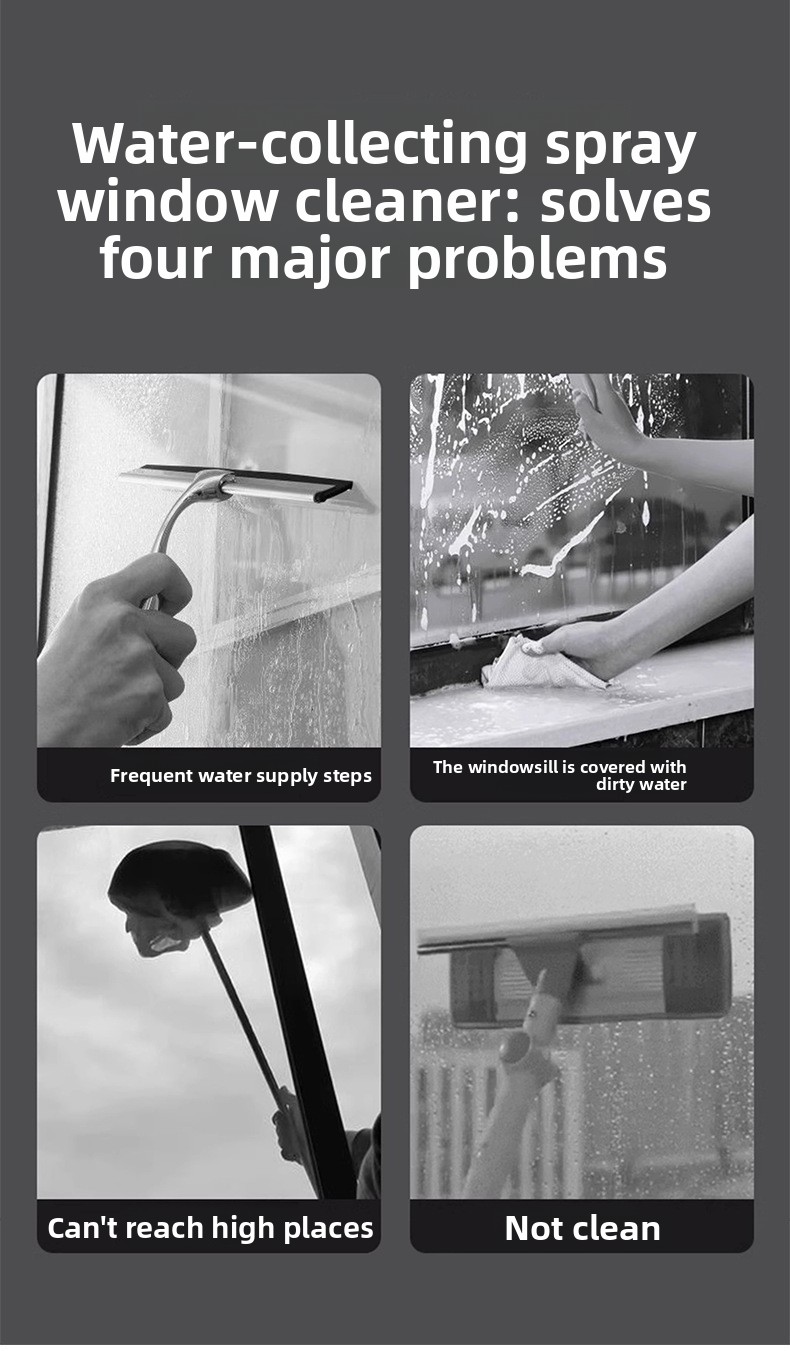 Water-collecting spray window cleaner: solves four major problems

Frequent water supply steps

The windowsill is covered with dirty water

Can't reach high places

Not clean